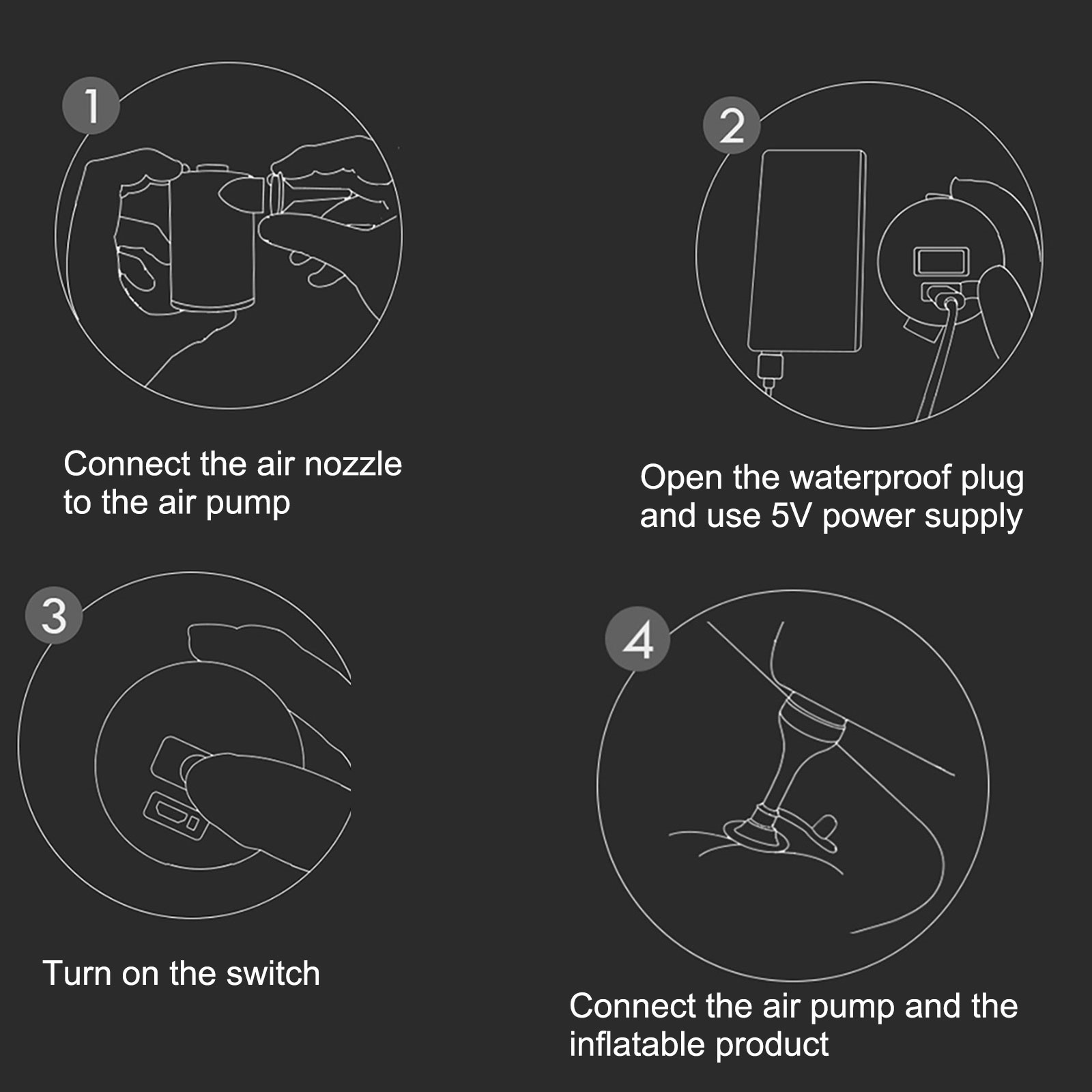 1

Connect the air nozzle to the air pump

2

Open the waterproof plug and use 5V power supply

3

Turn on the switch

4

Connect the air pump and the inflatable product