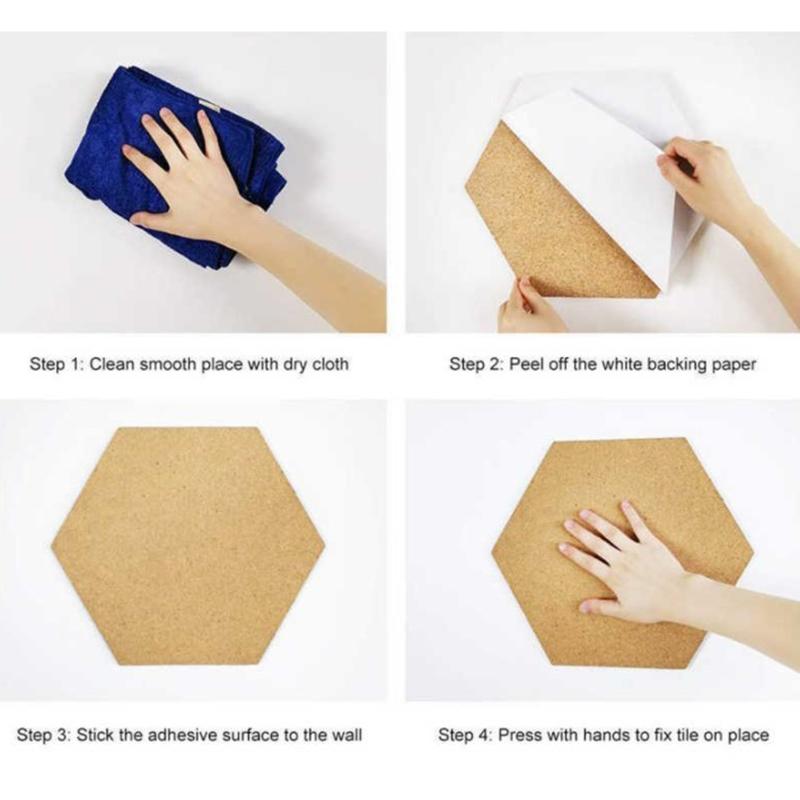 Step 1: Clean smooth place with dry cloth

Step 2: Peel off the white backing paper

Step 3: Stick the adhesive surface to the wall

Step 4: Press with hands to fix tile on place