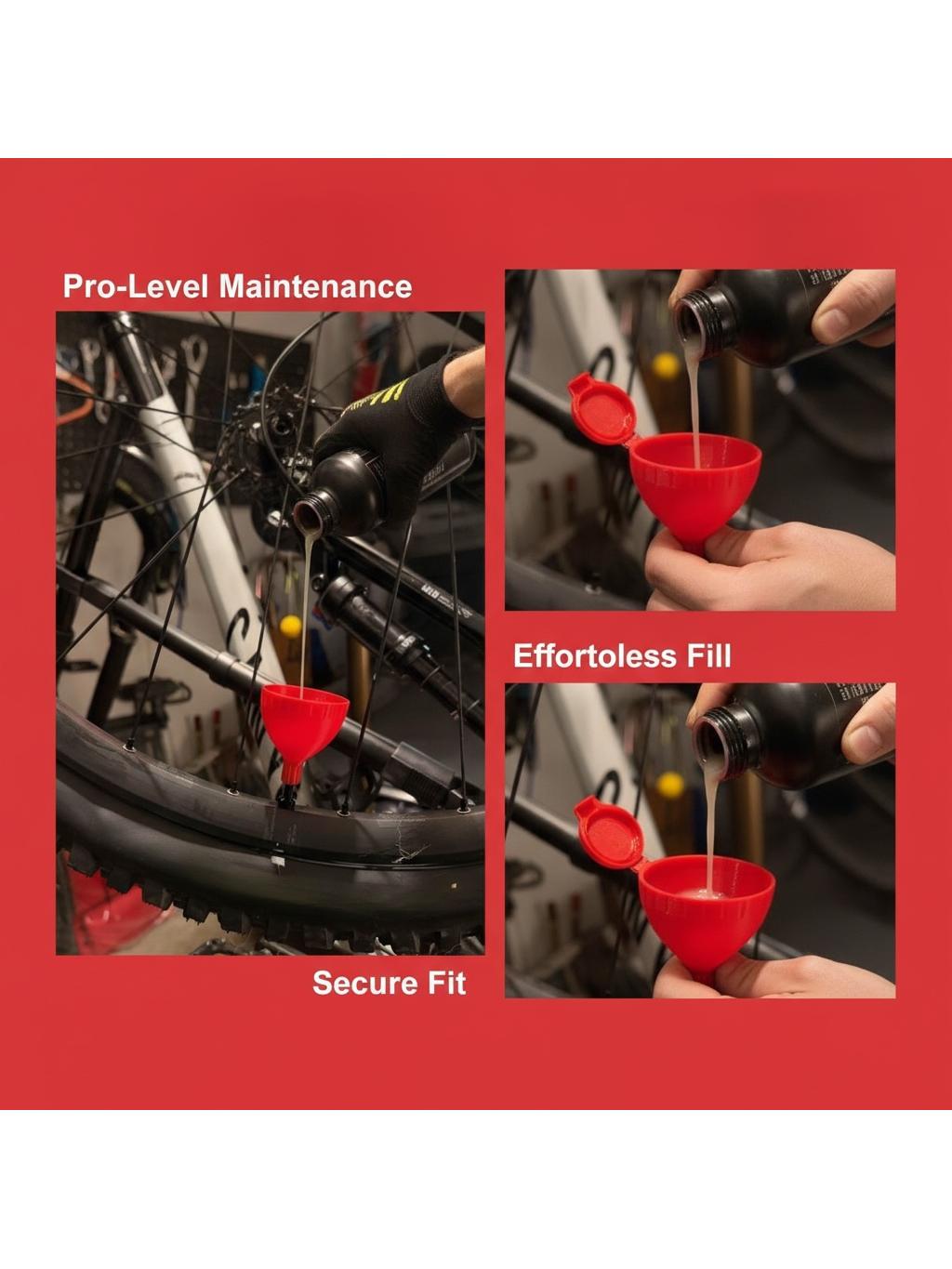 Pro-Level Maintenance

Effortoless Fill

Secure Fit