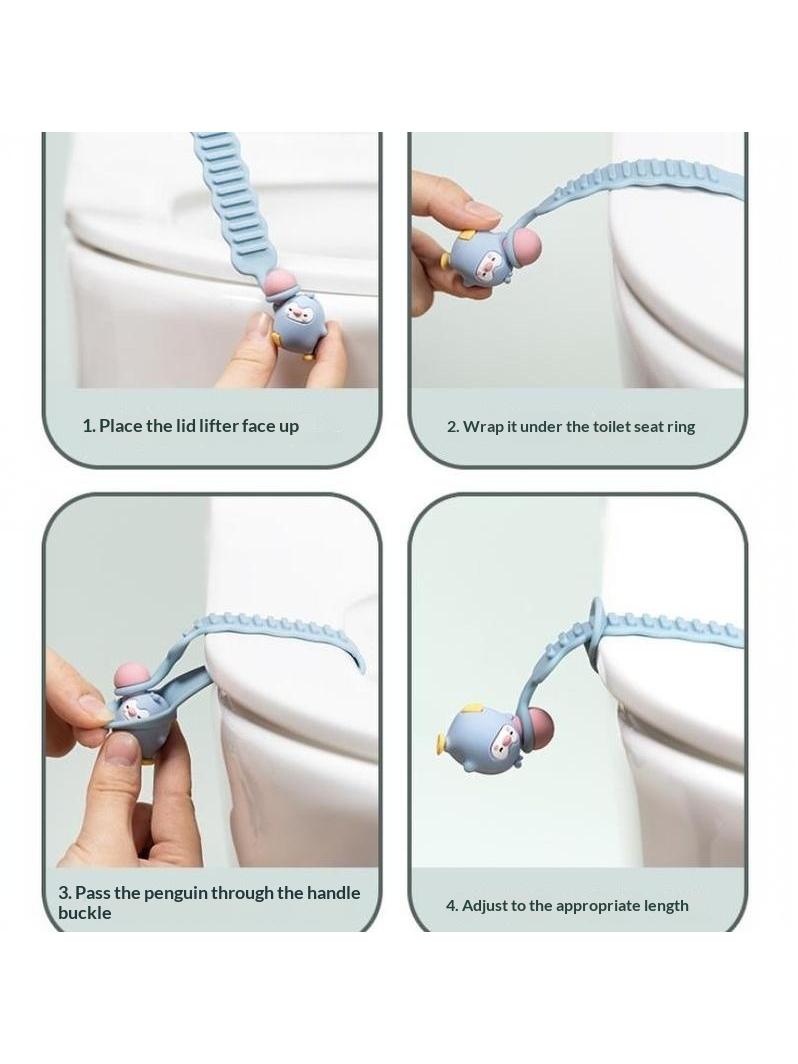 1. Place the lid lifter face up

2. Wrap it under the toilet seat ring

3. Pass the penguin through the handle buckle

4. Adjust to the appropriate length