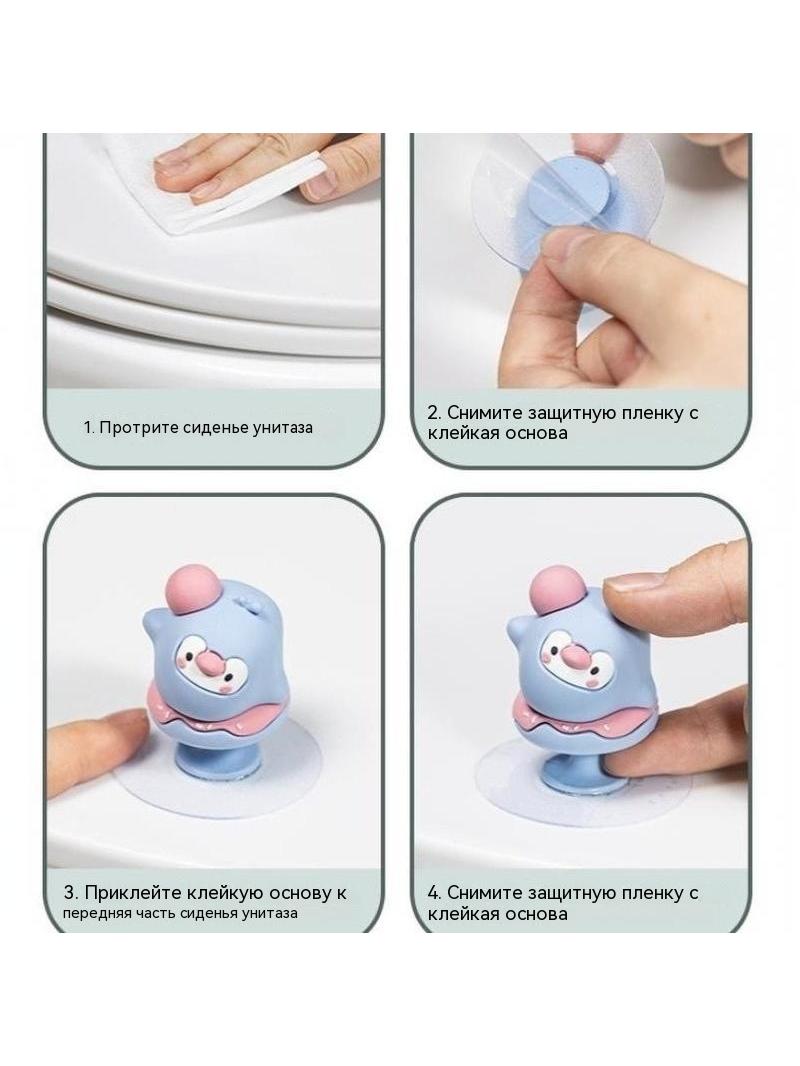 1. Протрите сиденье унитаза

2. Снимите защитную пленку с клейкая основа

3. Приклейте клейкую основу к передняя часть сиденья унитаза

4. Снимите защитную пленку с клейкая основа