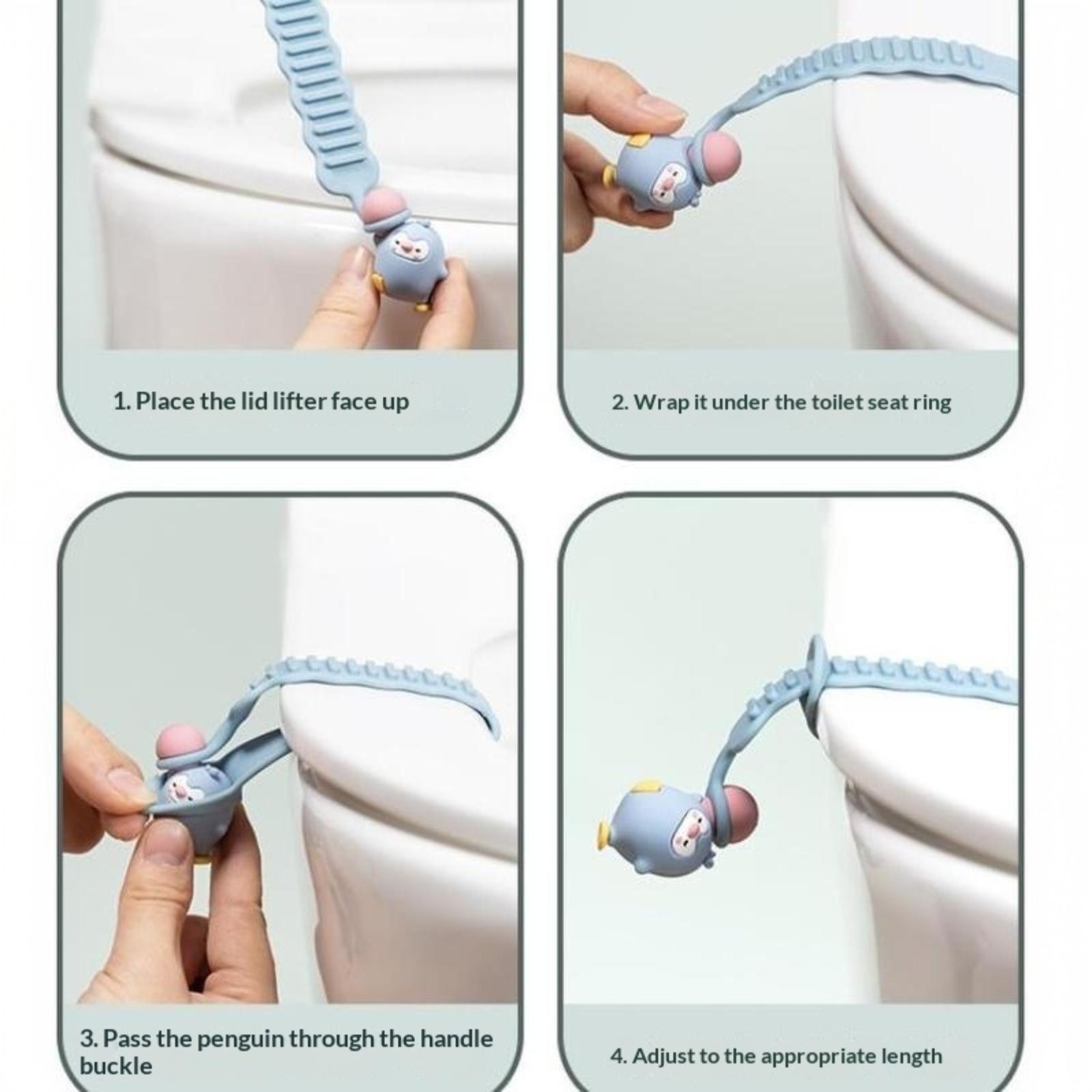 1. Place the lid lifter face up

2. Wrap it under the toilet seat ring

3. Pass the penguin through the handle buckle

4. Adjust to the appropriate length