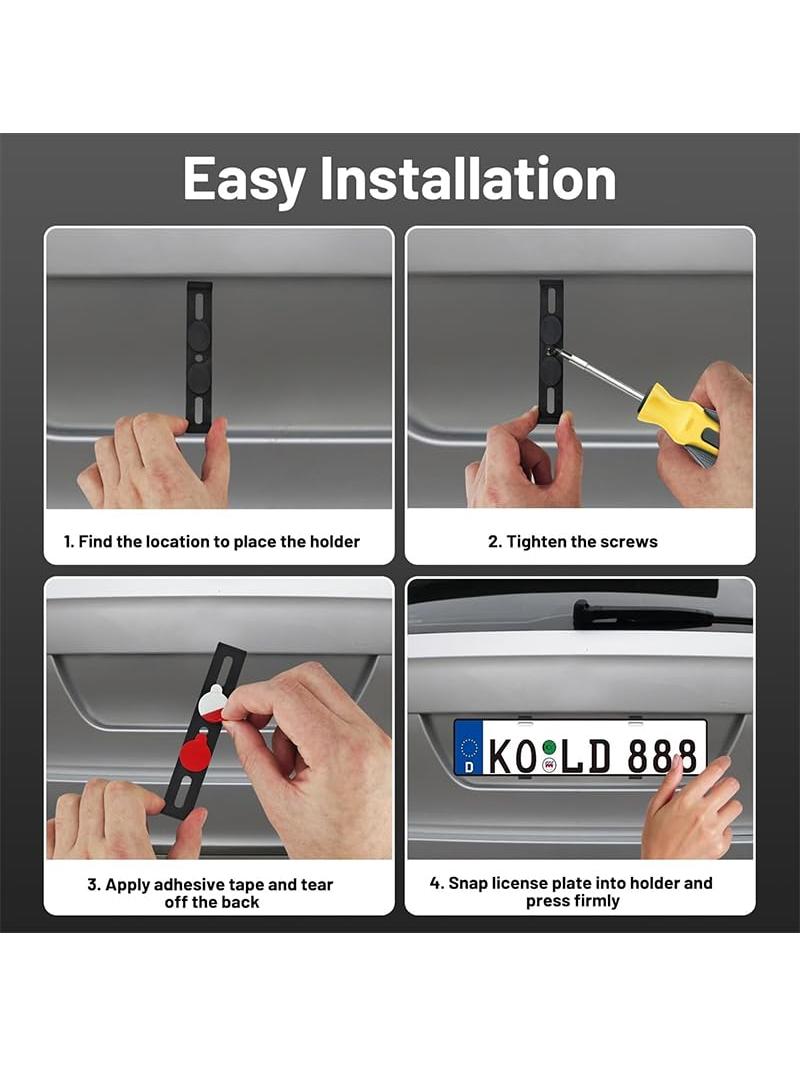 Easy Installation

1. Find the location to place the holder

2. Tighten the screws

3. Apply adhesive tape and tear off the back

D KO LD 888

4. Snap license plate into holder and press firmly