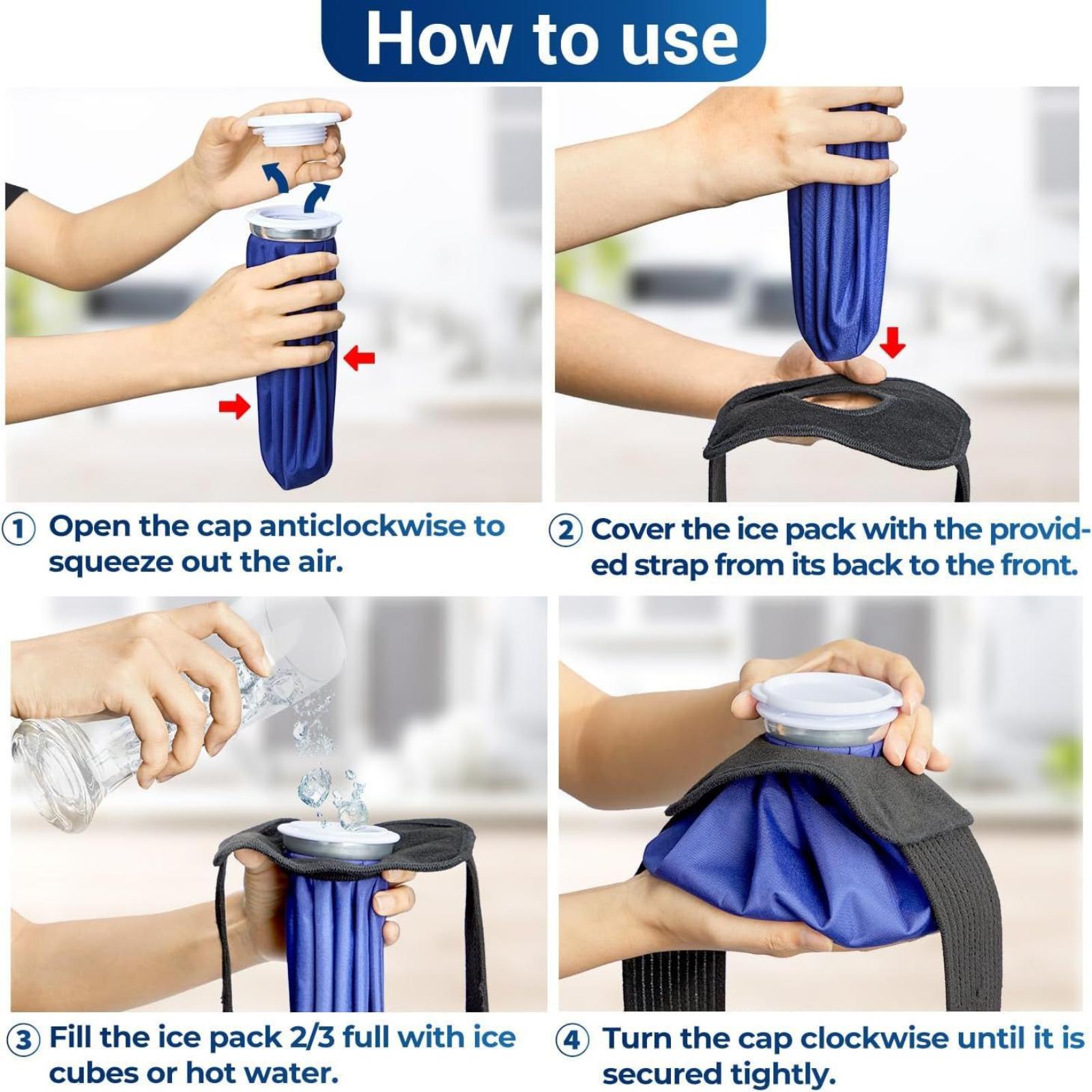 How to use

1 Open the cap anticlockwise to squeeze out the air.

2 Cover the ice pack with the provided strap from its back to the front.

3 Fill the ice pack 2/3 full with ice cubes or hot water.

4 Turn the cap clockwise until it is secured tightly.