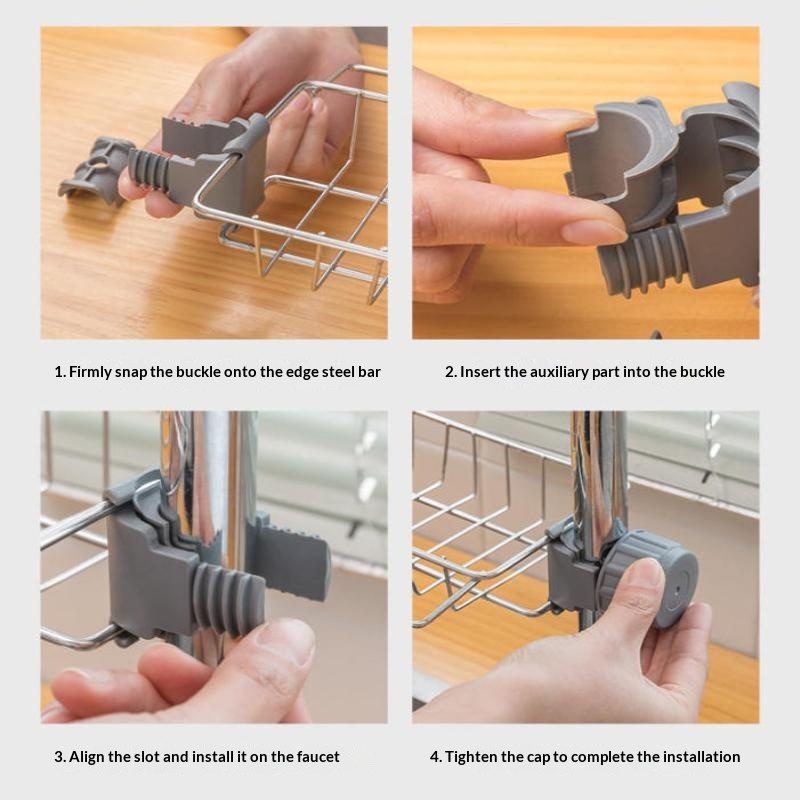 1. Firmly snap the buckle onto the edge steel bar

2. Insert the auxiliary part into the buckle

3. Align the slot and install it on the faucet

4. Tighten the cap to complete the installation