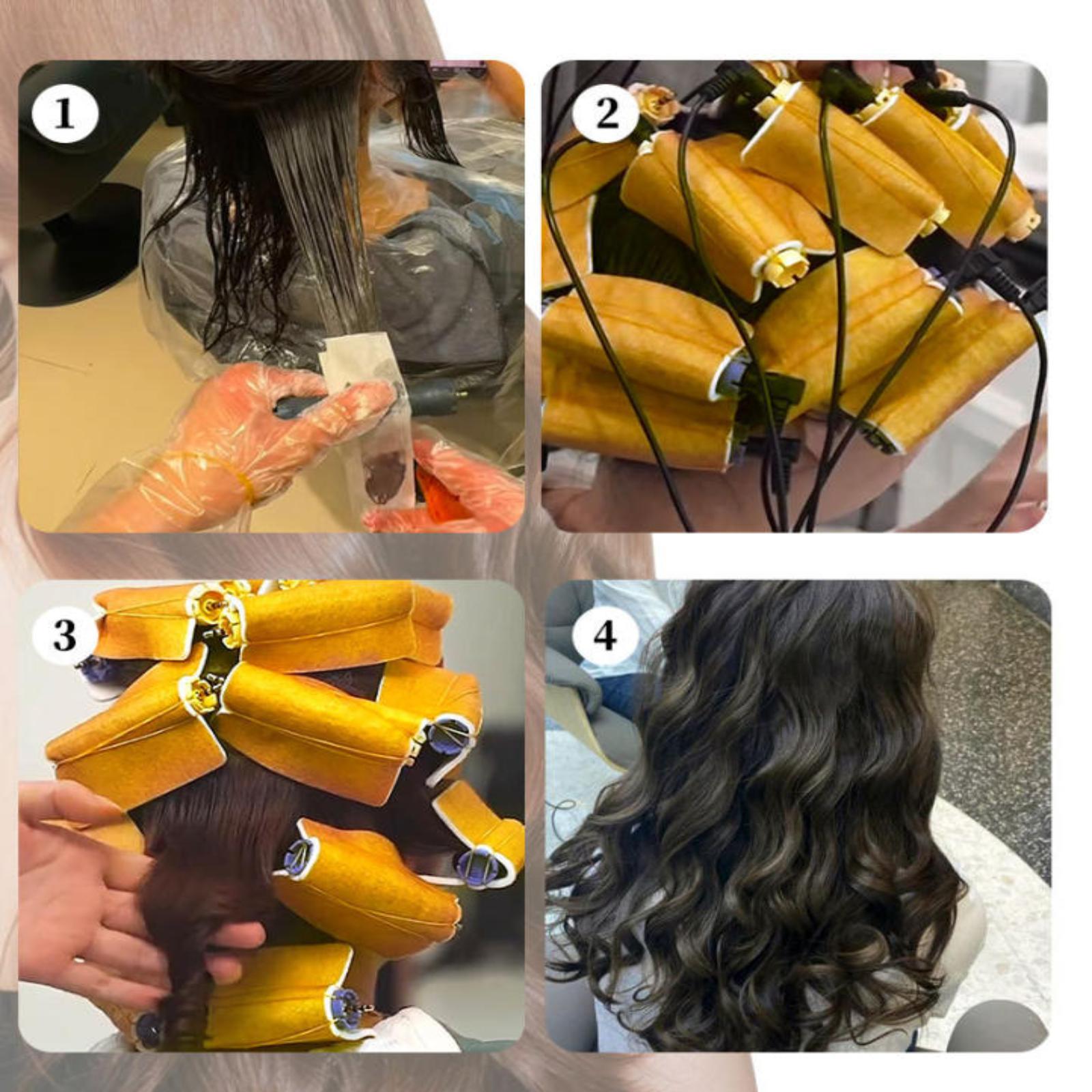 1

2

3

4