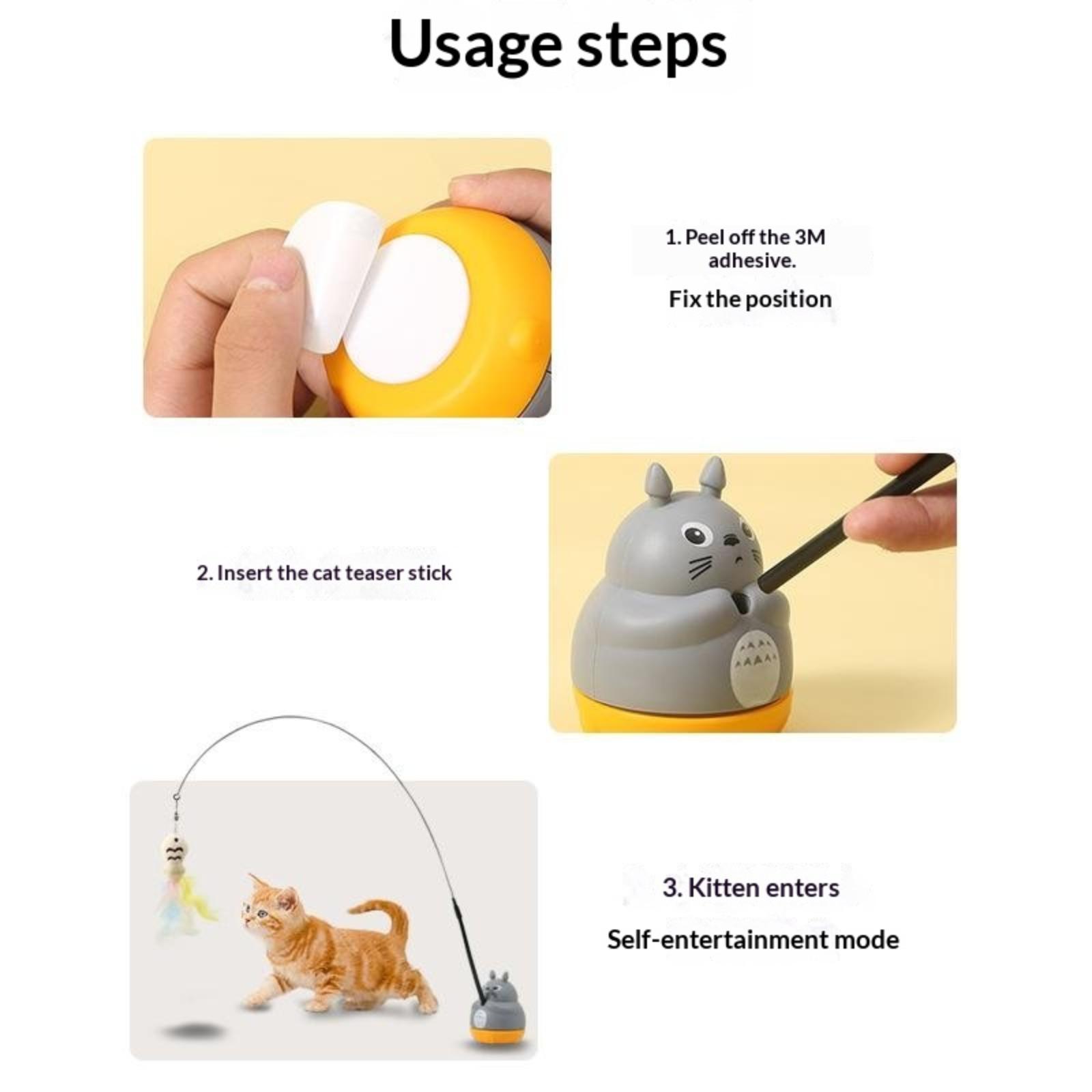 Usage steps

1. Peel off the 3M adhesive.

Fix the position

2. Insert the cat teaser stick

3. Kitten enters

Self-entertainment mode