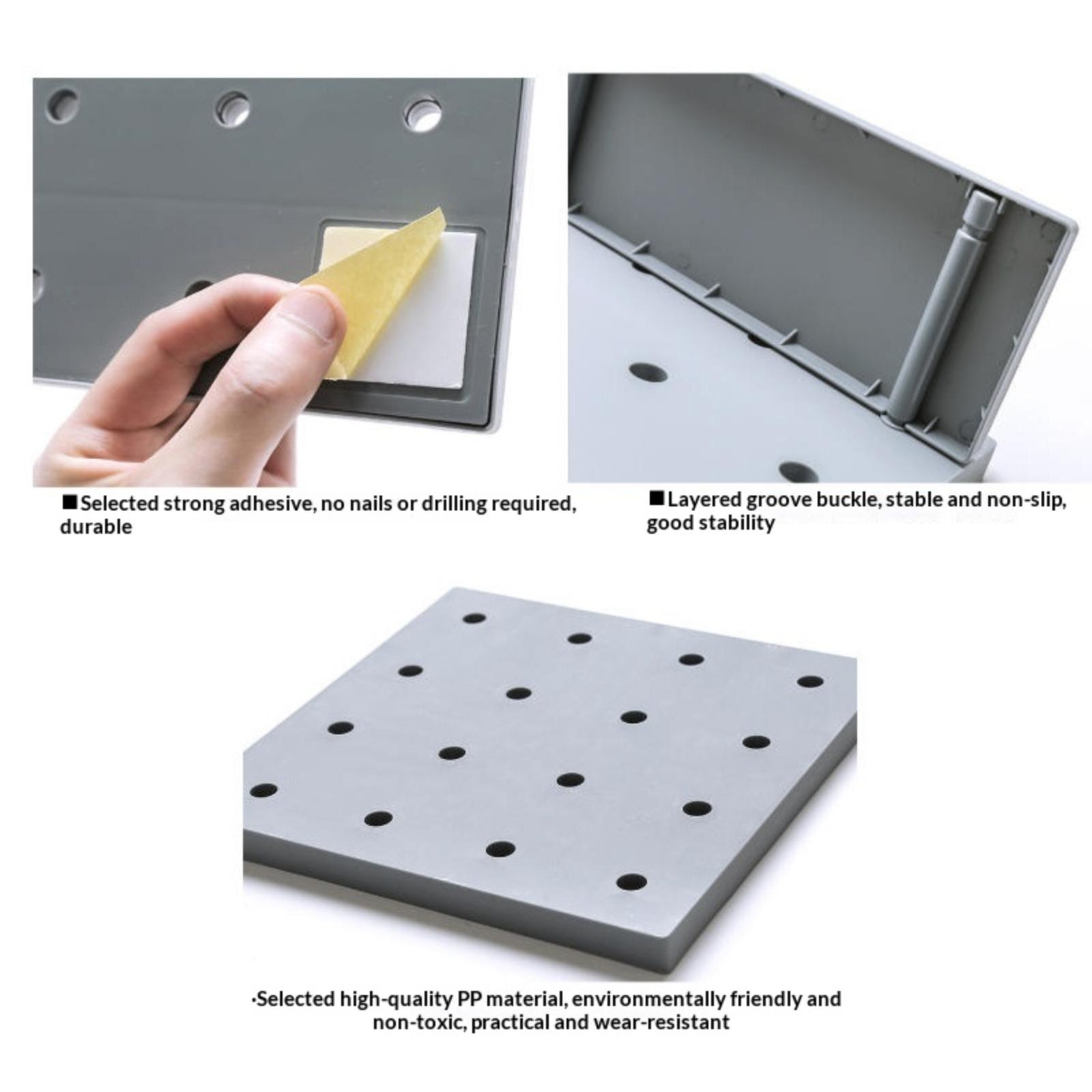 ■Selected strong adhesive, no nails or drilling required, durable

■Layered groove buckle, stable and non-slip, good stability

·Selected high-quality PP material, environmentally friendly and non-toxic, practical and wear-resistant