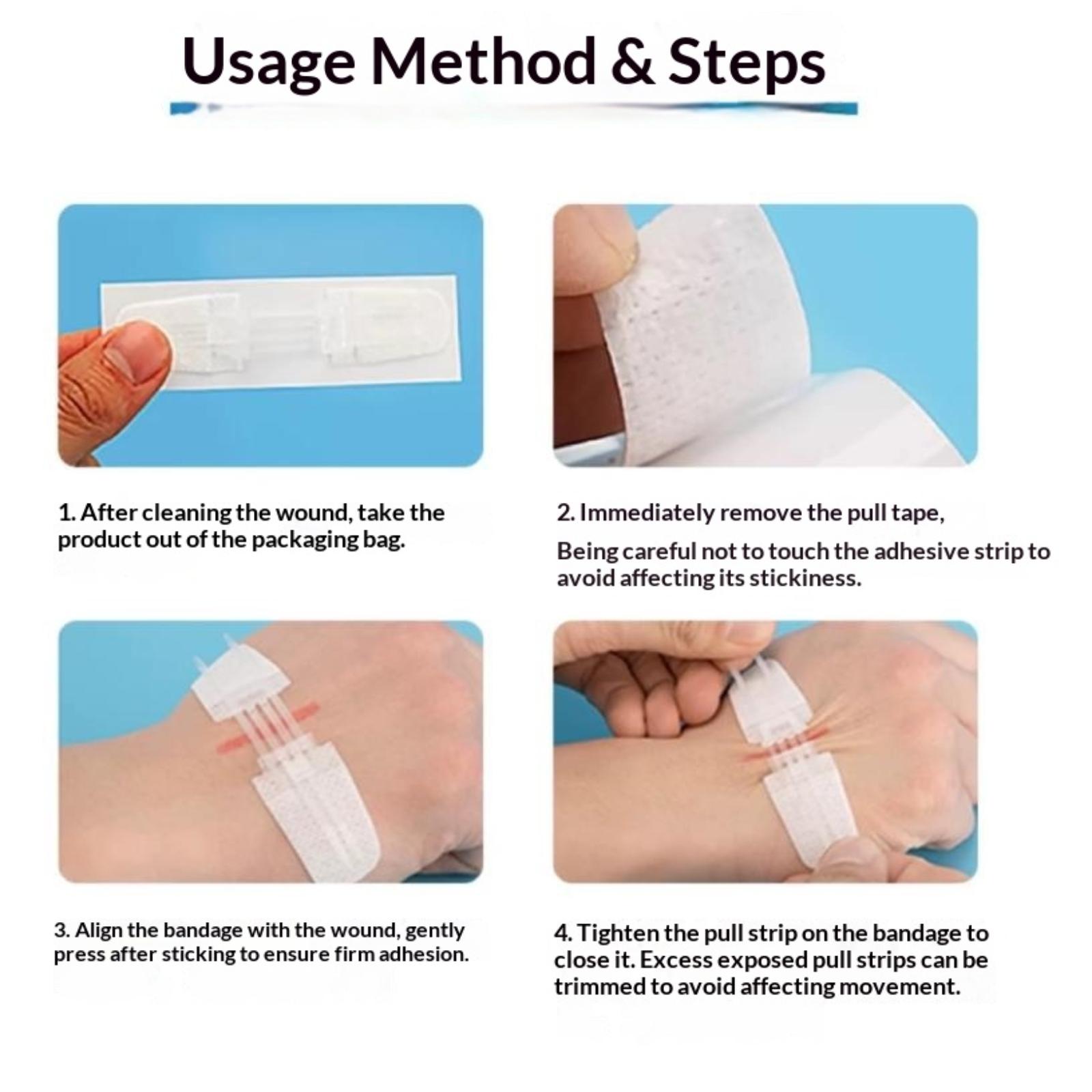 Usage Method & Steps

1. After cleaning the wound, take the product out of the packaging bag.

2. Immediately remove the pull tape,

Being careful not to touch the adhesive strip to avoid affecting its stickiness.

3. Align the bandage with the wound, gently press after sticking to ensure firm adhesion.

4. Tighten the pull strip on the bandage to close it. Excess exposed pull strips can be trimmed to avoid affecting movement.