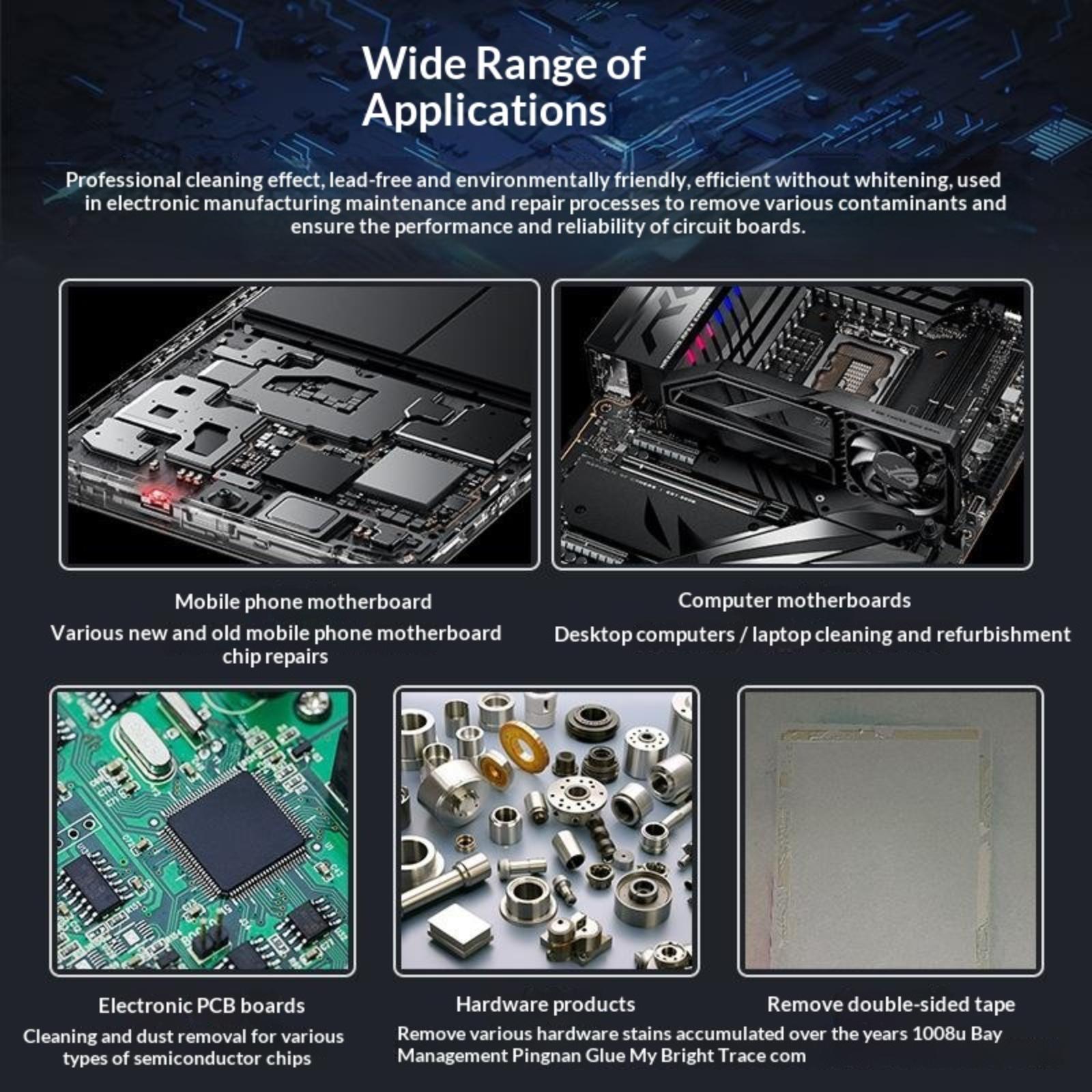 Wide Range of Applications

Professional cleaning effect, lead-free and environmentally friendly, efficient without whitening, used in electronic manufacturing maintenance and repair processes to remove various contaminants and ensure the performance and reliability of circuit boards.

Mobile phone motherboard

Various new and old mobile phone motherboard chip repairs

Computer motherboards

Desktop computers / laptop cleaning and refurbishment

Electronic PCB boards

Cleaning and dust removal for various types of semiconductor chips

Hardware products

Remove double-sided tape

Remove various hardware stains accumulated over the years 1008u Bay Management Pingnan Glue My Bright Trace com