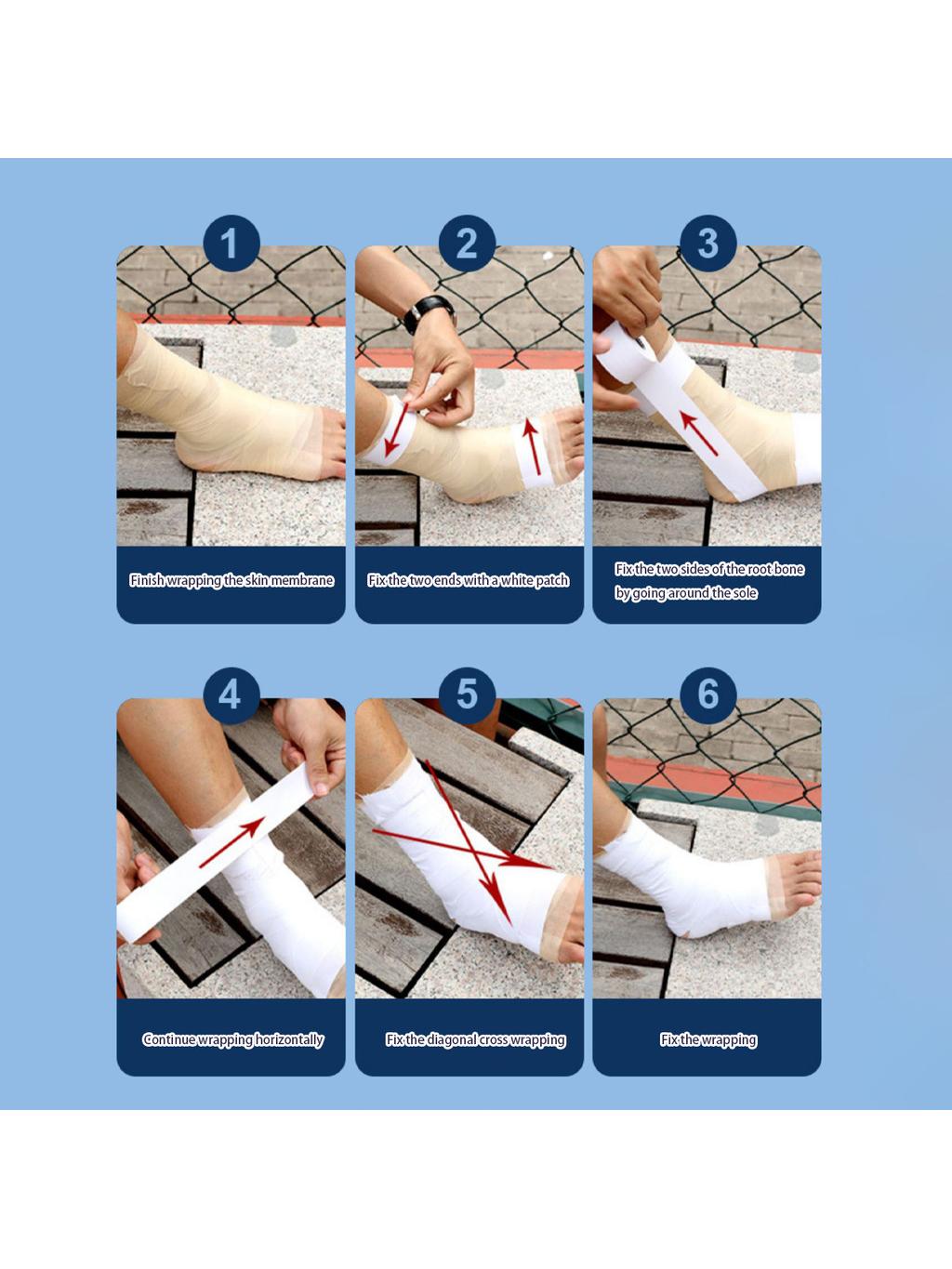 1

Finish wrapping the skin membrane

2

Fix the two ends with a white patch

3

Fix the two sides of the root bone by going around the sole

4

Continue wrapping horizontally

5

Fix the diagonal cross wrapping

6

Fix the wrapping