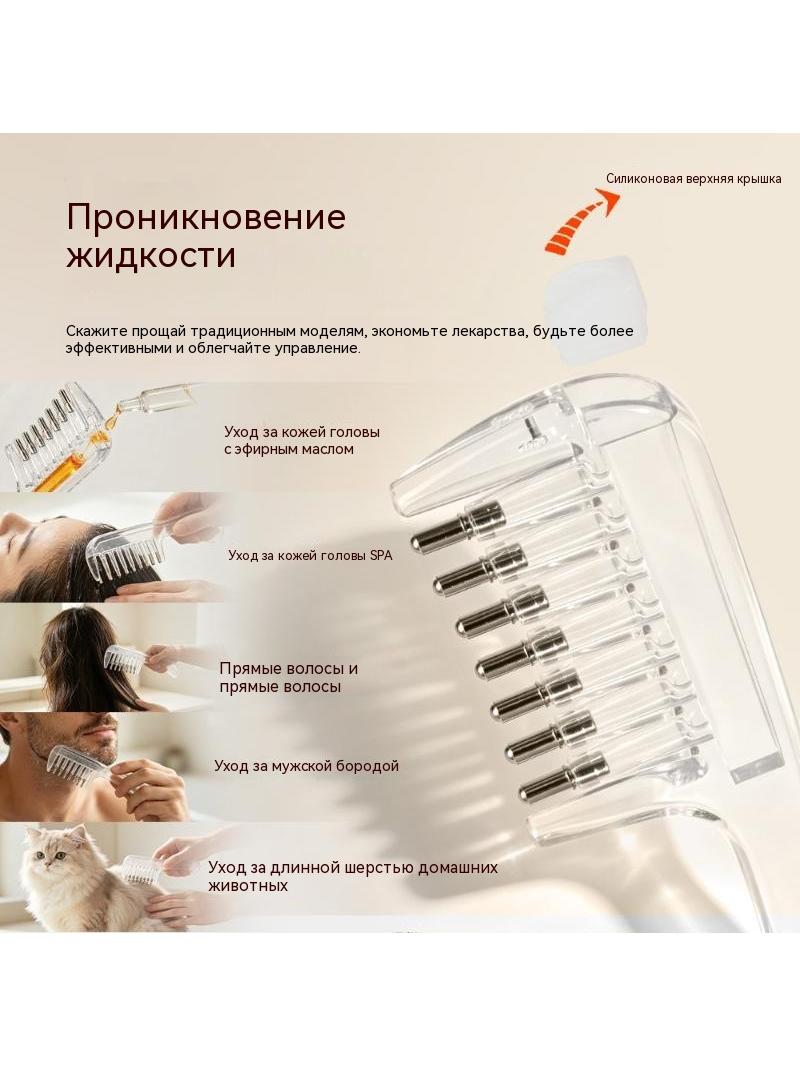 Силиконовая верхняя крышка

Проникновение жидкости

Скажите прощай традиционным моделям, экономьте лекарства, будьте более эффективными и облегчайте управление.

Уход за кожей головы с эфирным маслом

Уход за кожей головы SPA

Прямые волосы и прямые волосы

Уход за мужской бородой

Уход за длинной шерстью домашних животных