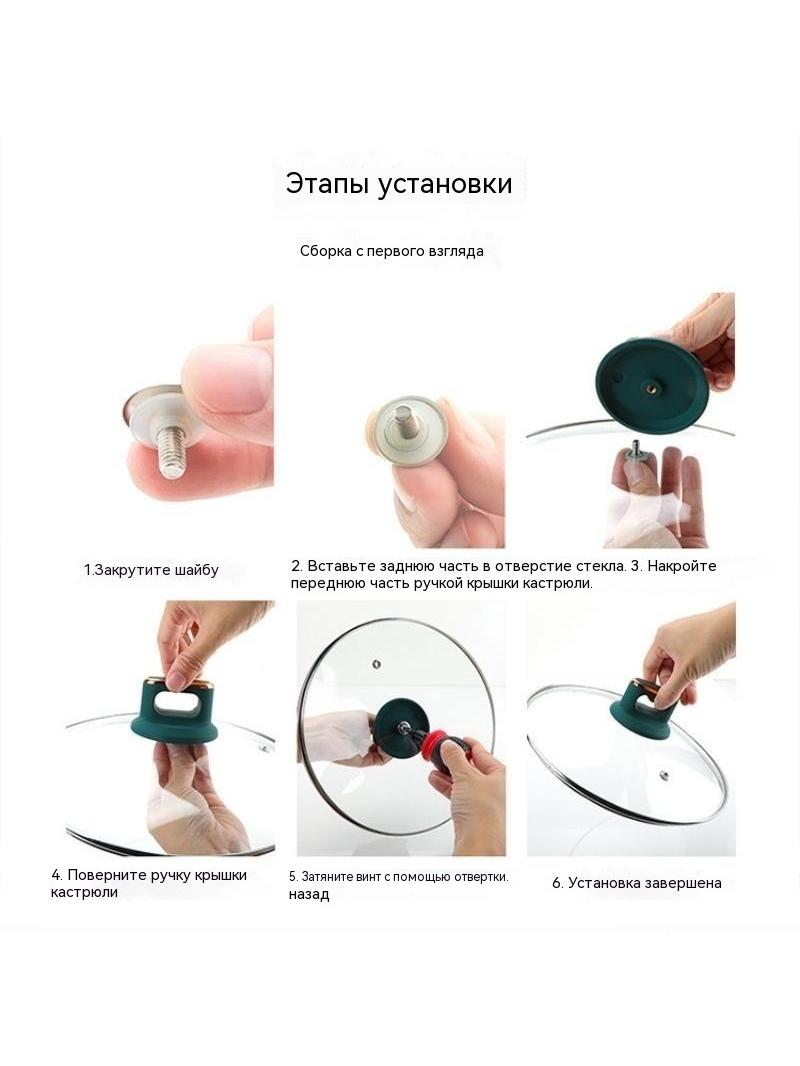 Этапы установки

Сборка с первого взгляда

1.Закрутите шайбу

2. Вставьте заднюю часть в отверстие стекла. 3. Накройте переднюю часть ручкой крышки кастрюли.

4. Поверните ручку крышки кастрюли

5. Затяните винт с помощью отвертки. назад

6. Установка завершена