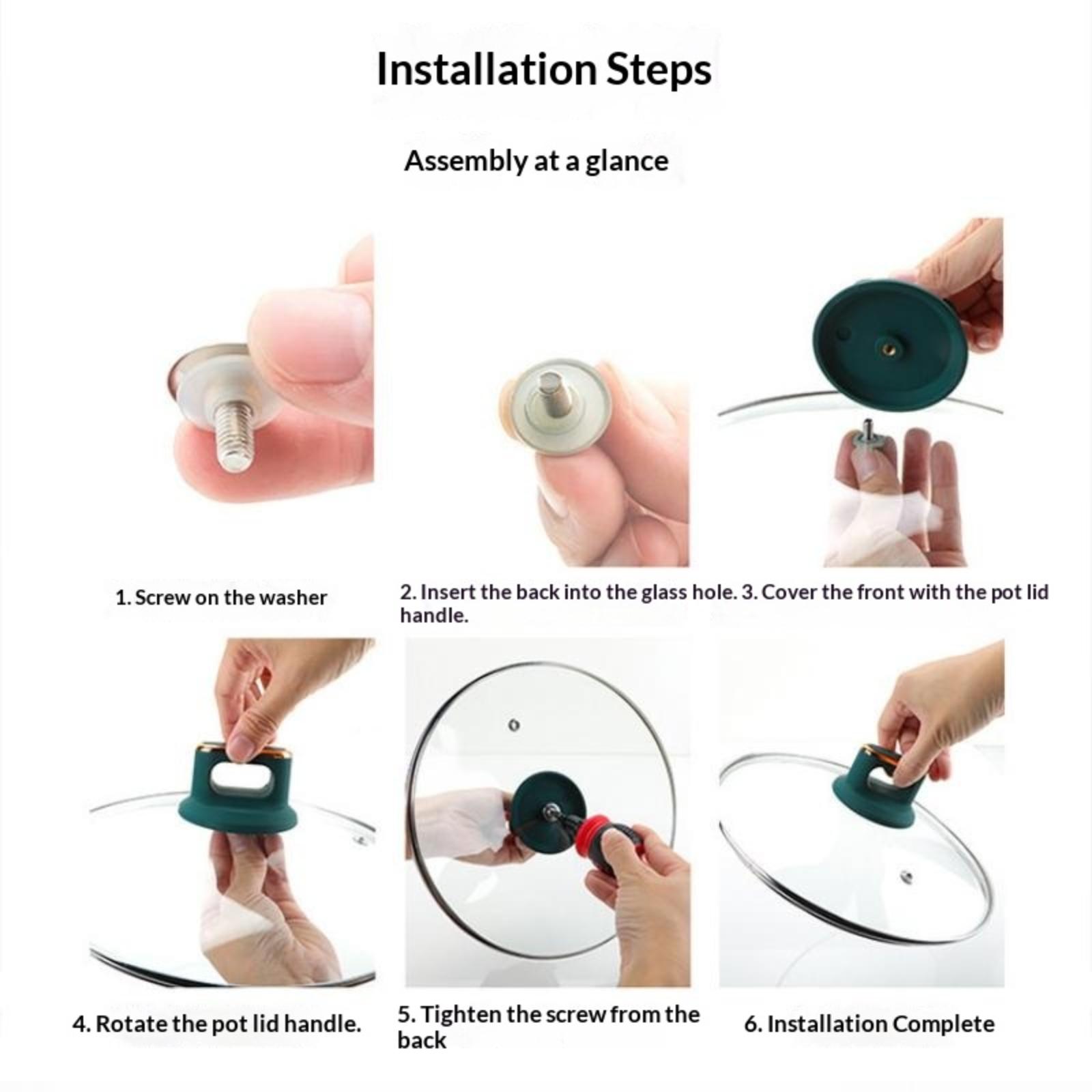 Installation Steps

Assembly at a glance

1. Screw on the washer

2. Insert the back into the glass hole.

3. Cover the front with the pot lid handle.

4. Rotate the pot lid handle.

5. Tighten the screw from the back

6. Installation Complete