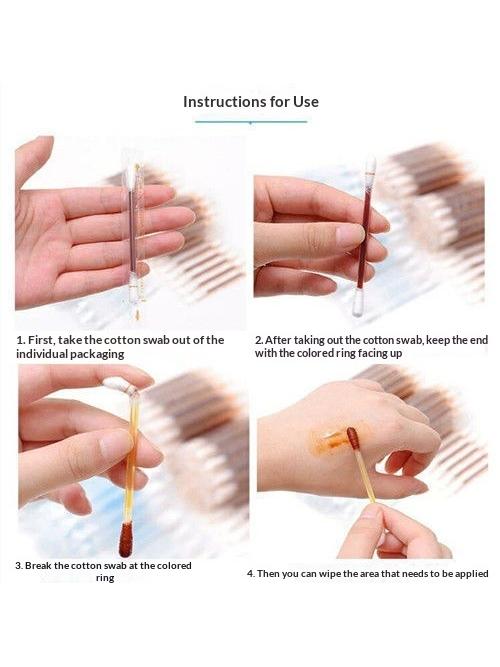 Instructions for Use

1. First, take the cotton swab out of the individual packaging

2. After taking out the cotton swab, keep the end with the colored ring facing up

3. Break the cotton swab at the colored ring

4. Then you can wipe the area that needs to be applied