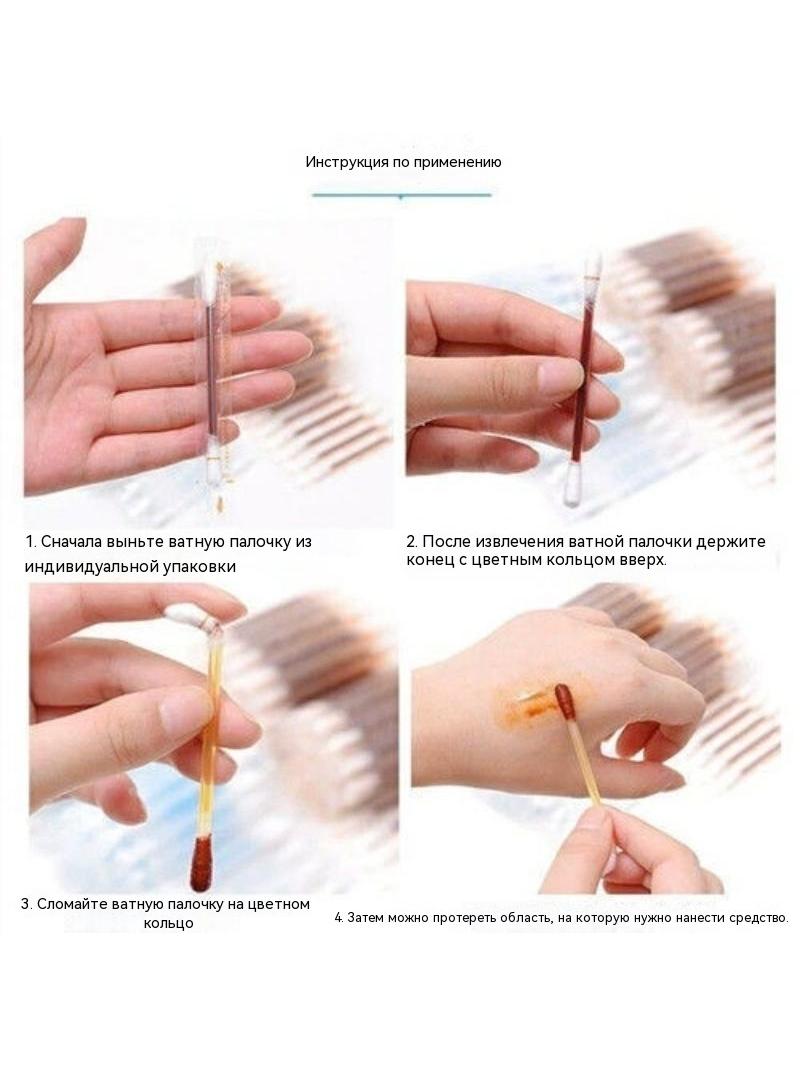 Инструкция по применению

1. Сначала выньте ватную палочку из индивидуальной упаковки

2. После извлечения ватной палочки держите конец с цветным кольцом вверх.

3. Сломайте ватную палочку на цветном кольцо

4. Затем можно протереть область, на которую нужно нанести средство.