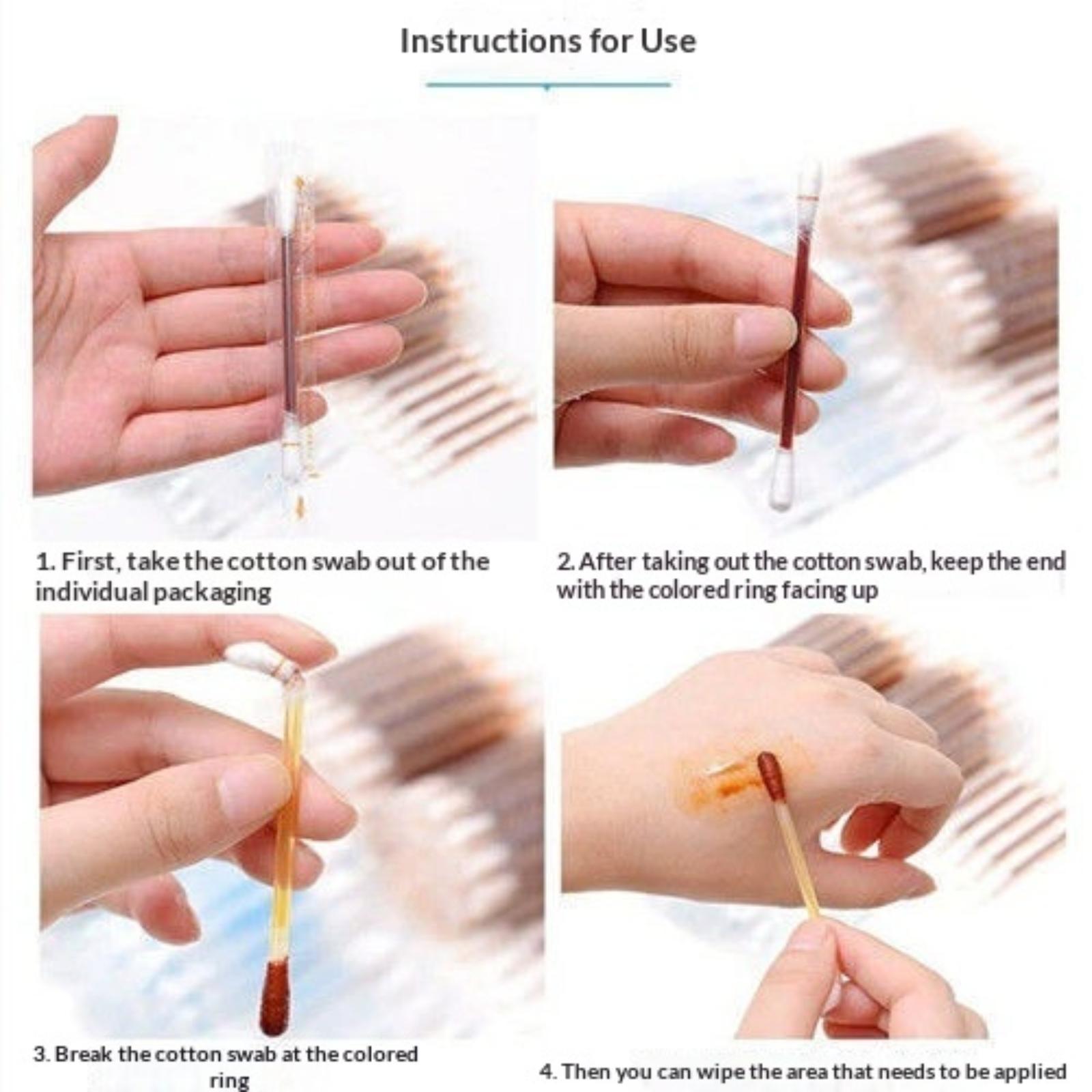 Instructions for Use

1. First, take the cotton swab out of the individual packaging

2. After taking out the cotton swab, keep the end with the colored ring facing up

3. Break the cotton swab at the colored ring

4. Then you can wipe the area that needs to be applied