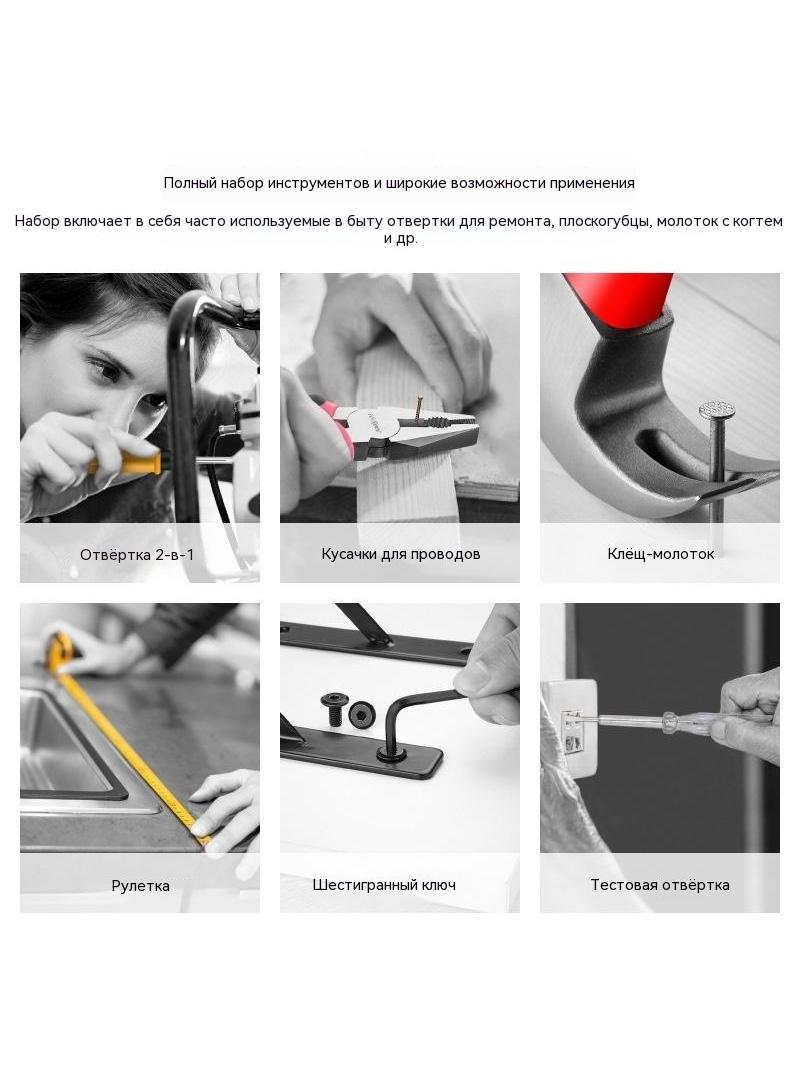 Полный набор инструментов и широкие возможности применения

Набор включает в себя часто используемые в быту отвертки для ремонта, плоскогубцы, молоток с когтем и др.

Отвёртка 2-в-1

Кусачки для проводов

Клёщ-молоток

Рулетка

Шестигранный ключ

Тестовая отвёртка