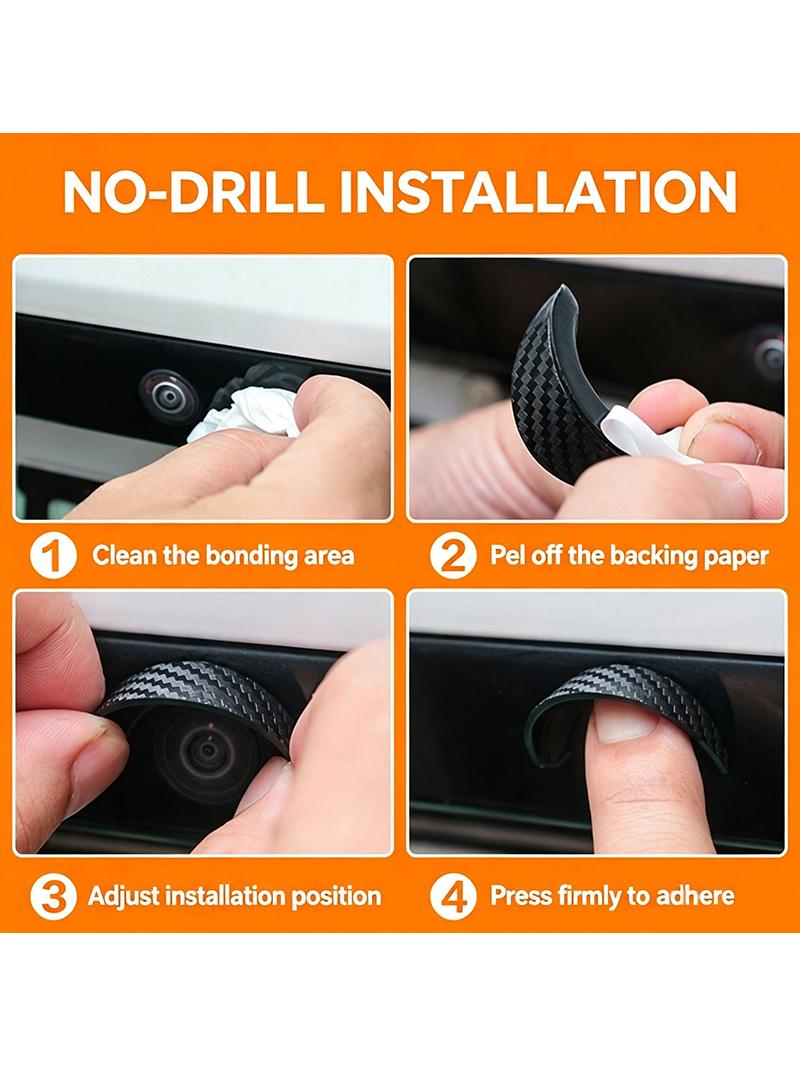 NO-DRILL INSTALLATION

1 Clean the bonding area

2 Pel off the backing paper

3 Adjust installation position

4 Press firmly to adhere