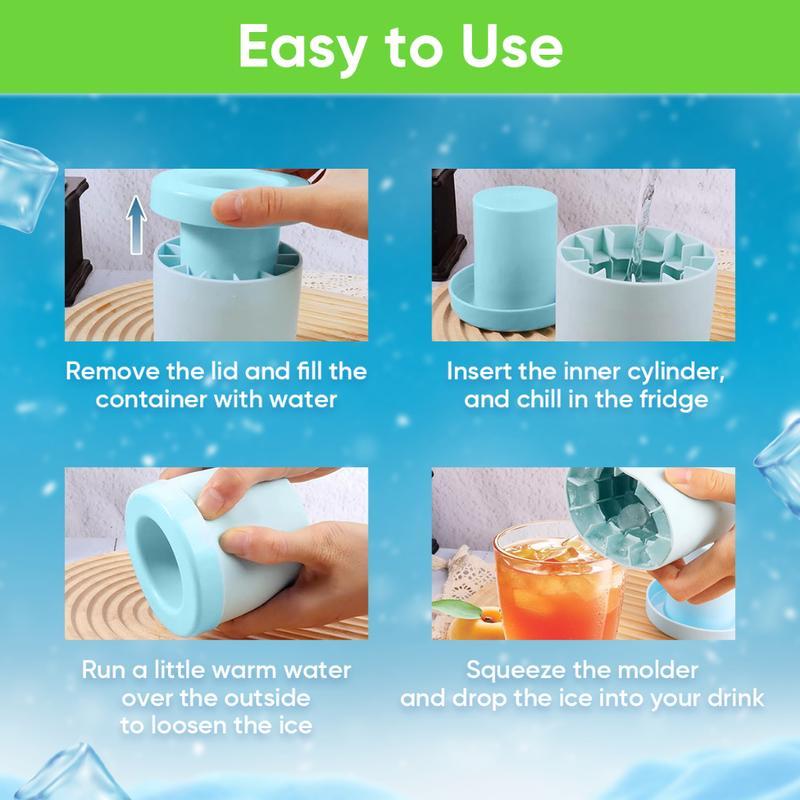 Easy to Use

Remove the lid and fill the container with water

Insert the inner cylinder, and chill in the fridge

Run a little warm water over the outside to loosen the ice

Squeeze the molder and drop the ice into your drink