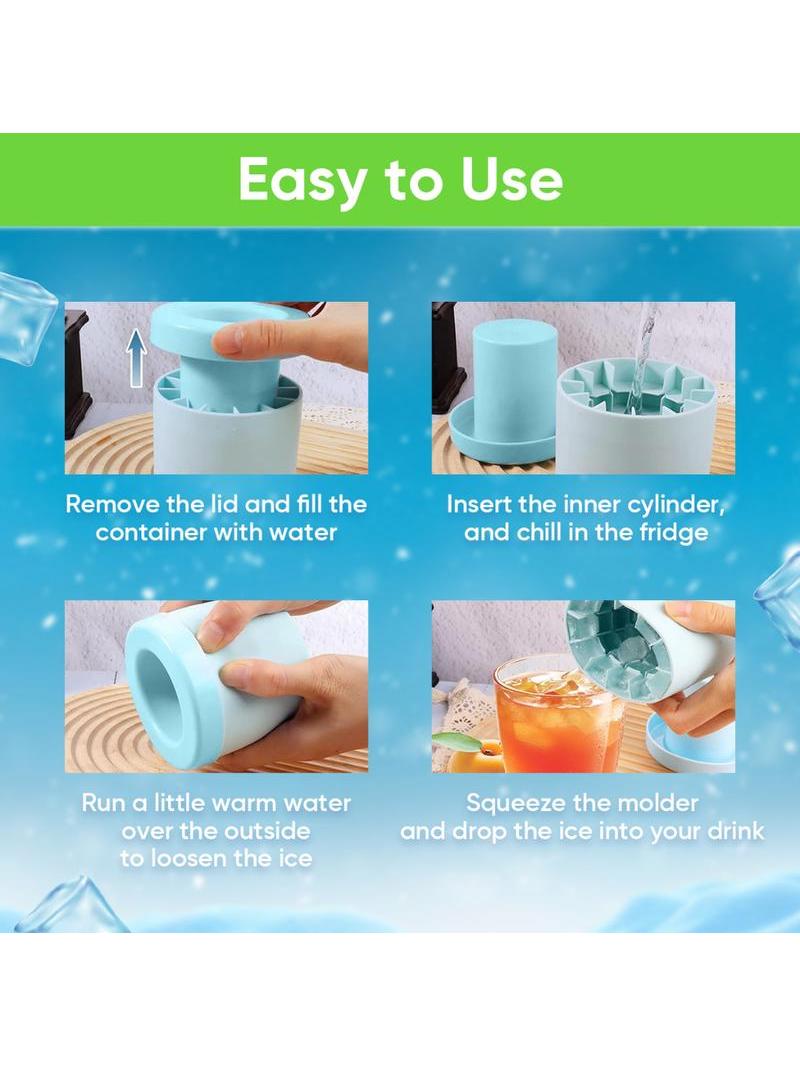 Easy to Use

Remove the lid and fill the container with water

Insert the inner cylinder, and chill in the fridge

Run a little warm water over the outside to loosen the ice

Squeeze the molder and drop the ice into your drink