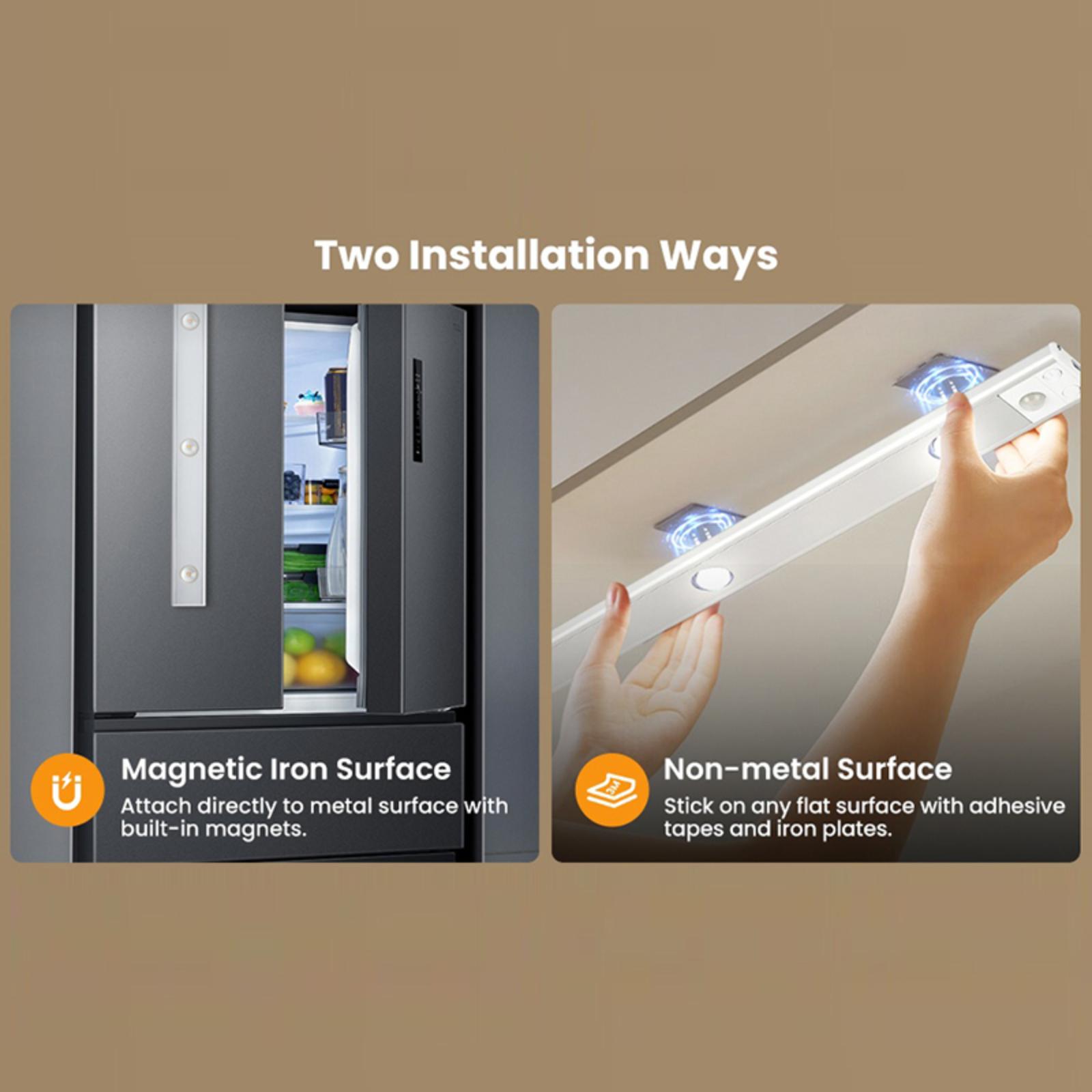 Two Installation Ways

Magnetic Iron Surface
Attach directly to metal surface with built-in magnets.

Non-metal Surface
Stick on any flat surface with adhesive tapes and iron plates.