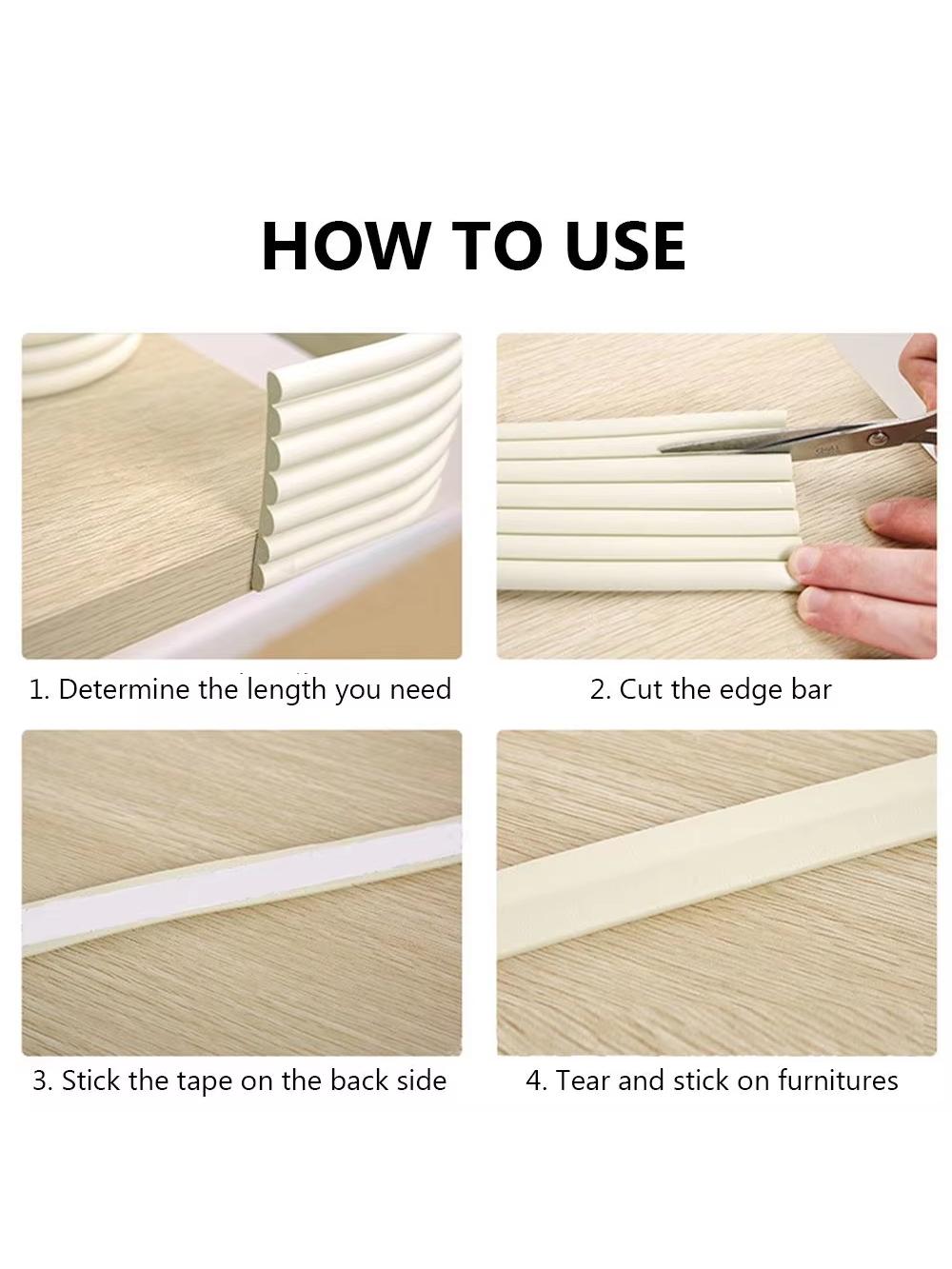 HOW TO USE

1. Determine the length you need

2. Cut the edge bar

3. Stick the tape on the back side

4. Tear and stick on furnitures