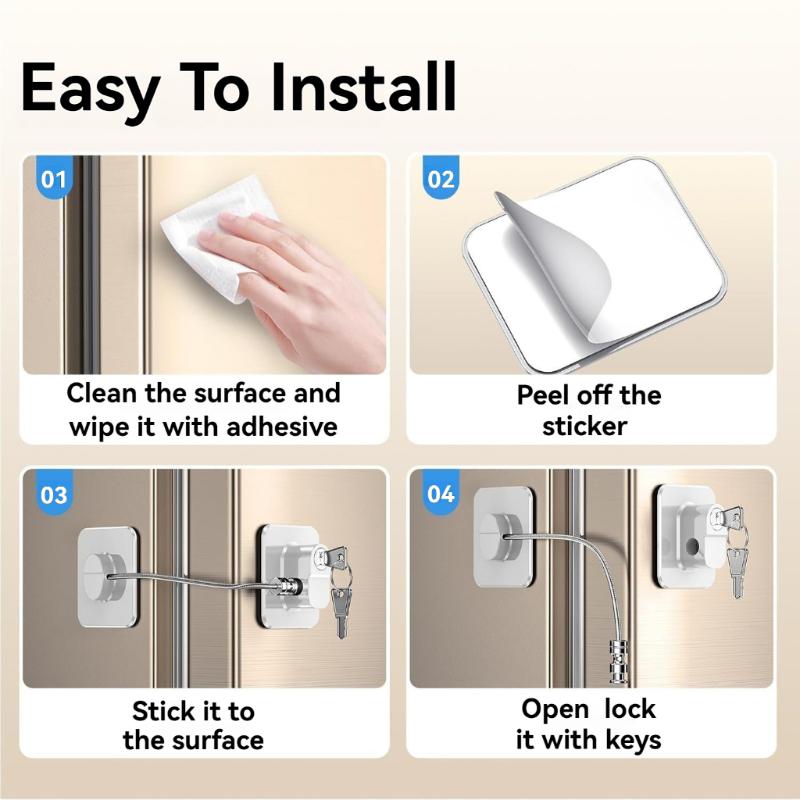 Easy To Install

01

Clean the surface and wipe it with adhesive

02

Peel off the sticker

03

Stick it to the surface

04

Open lock it with keys