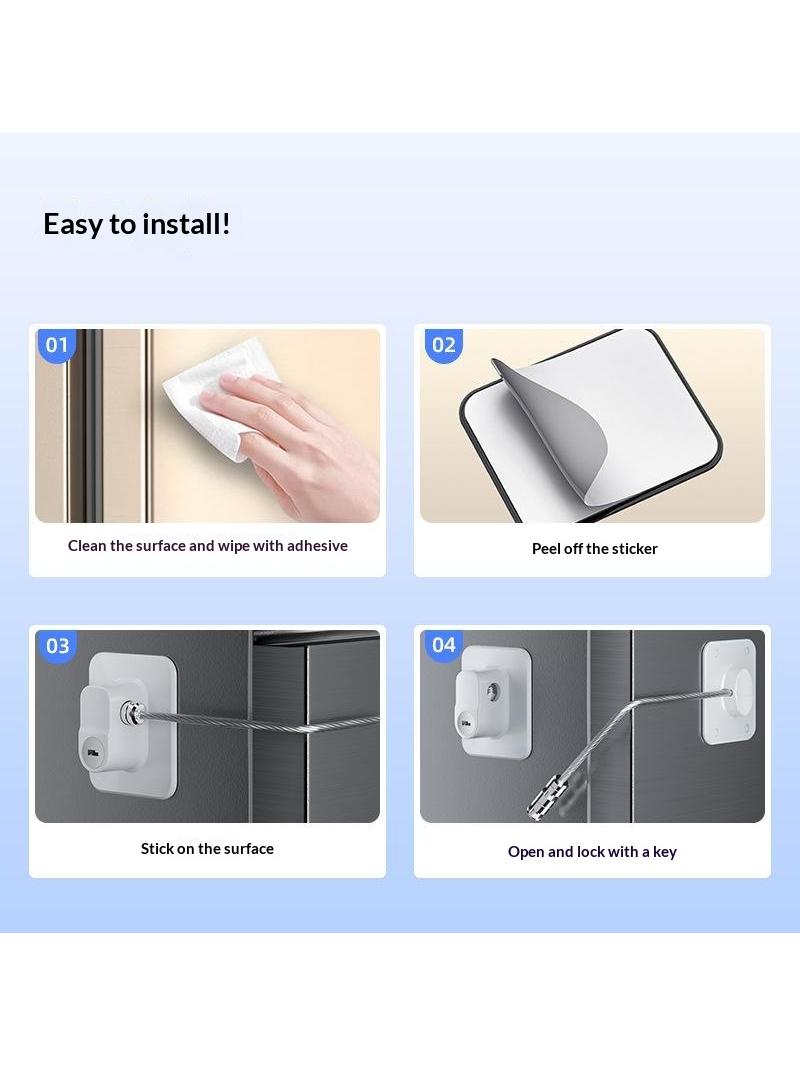 Easy to install!

01
Clean the surface and wipe with adhesive

02
Peel off the sticker

03
Stick on the surface

04
Open and lock with a key