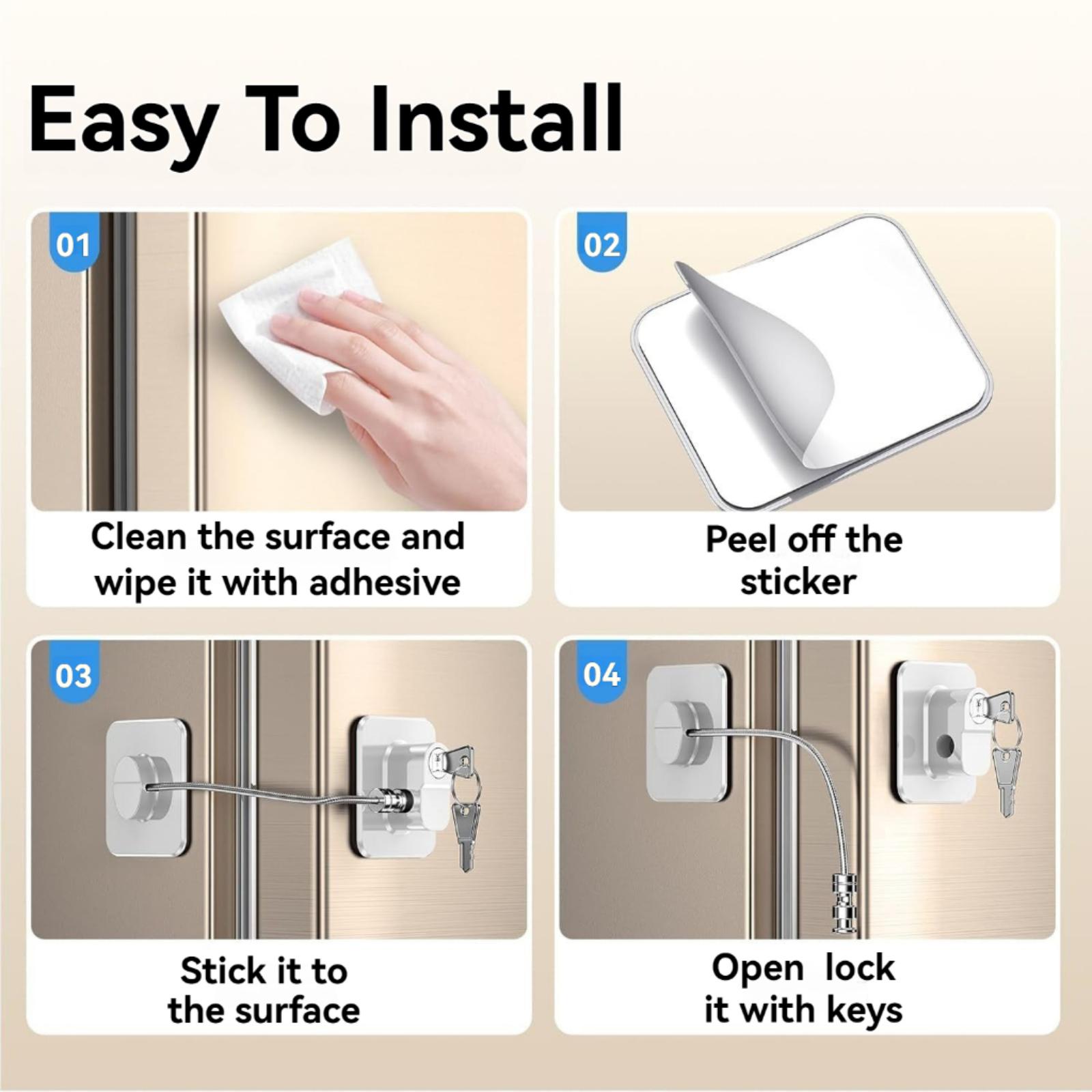 Easy To Install

01

Clean the surface and wipe it with adhesive

02

Peel off the sticker

03

Stick it to the surface

04

Open  lock it with keys