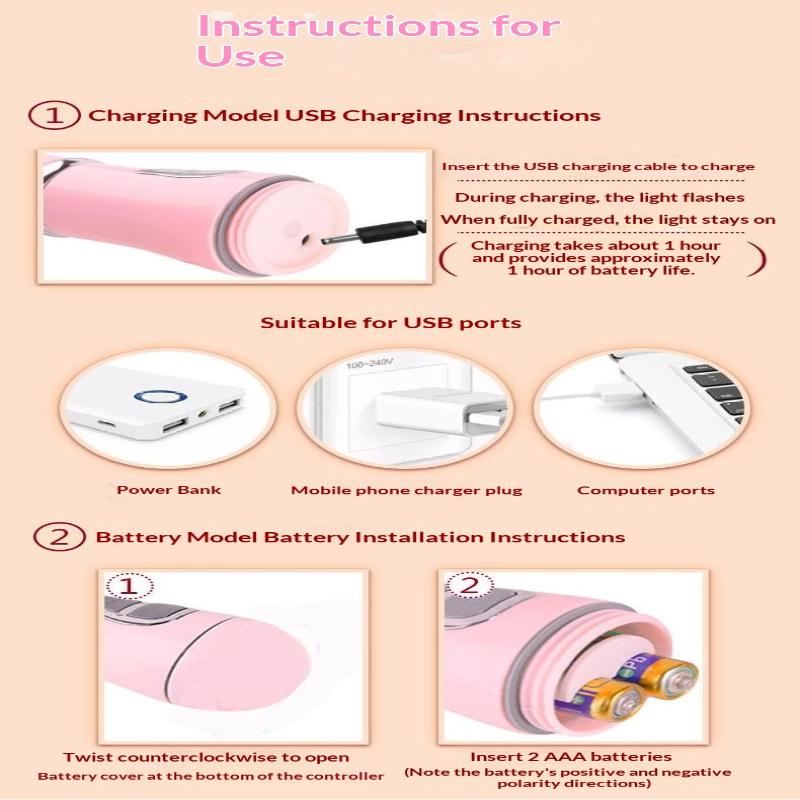 Instructions for Use

1 Charging Model USB Charging Instructions

Insert the USB charging cable to charge

During charging, the light flashes

When fully charged, the light stays on

( Charging takes about 1 hour and provides approximately 1 hour of battery life. )

Suitable for USB ports

100~240V

Power Bank

Mobile phone charger plug

Computer ports

2 Battery Model Battery Installation Instructions

1

Twist counterclockwise to open

Battery cover at the bottom of the controller

2

Insert 2 AAA batteries

(Note the battery's positive and negative polarity directions)