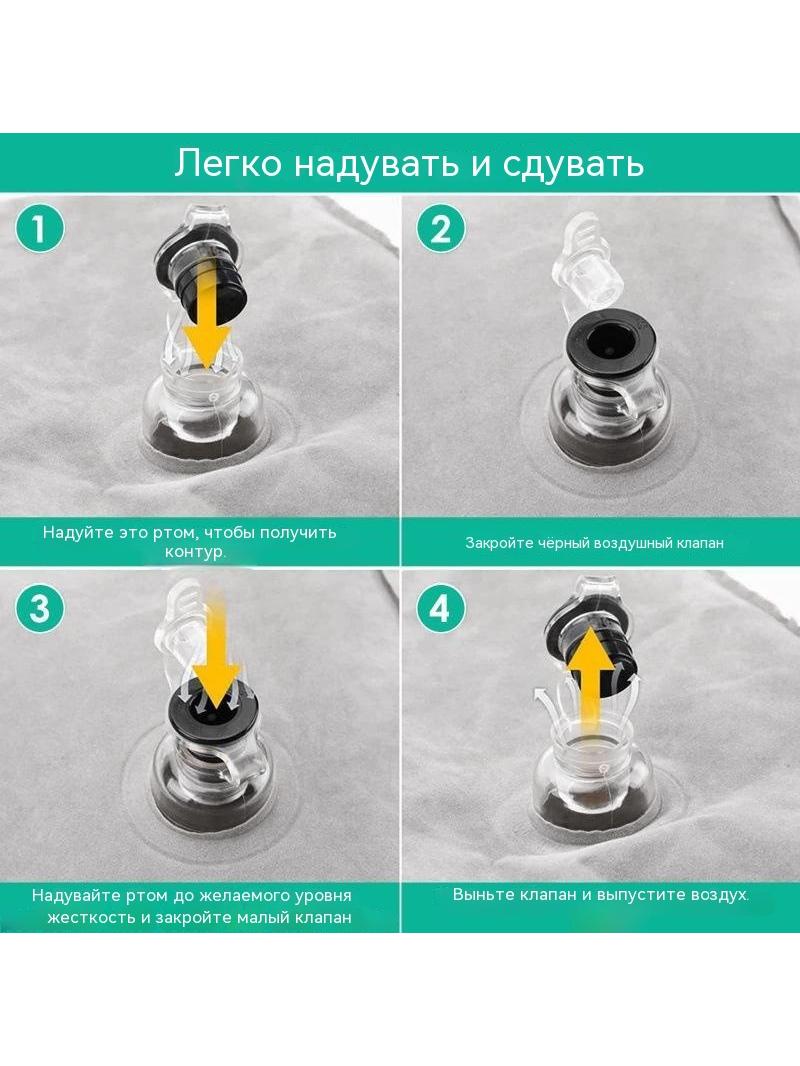 Легко надувать и сдувать

1

Надуйте это ртом, чтобы получить контур.

2

Закройте чёрный воздушный клапан

3

Надувайте ртом до желаемого уровня жесткость и закройте малый клапан

4

Выньте клапан и выпустите воздух.