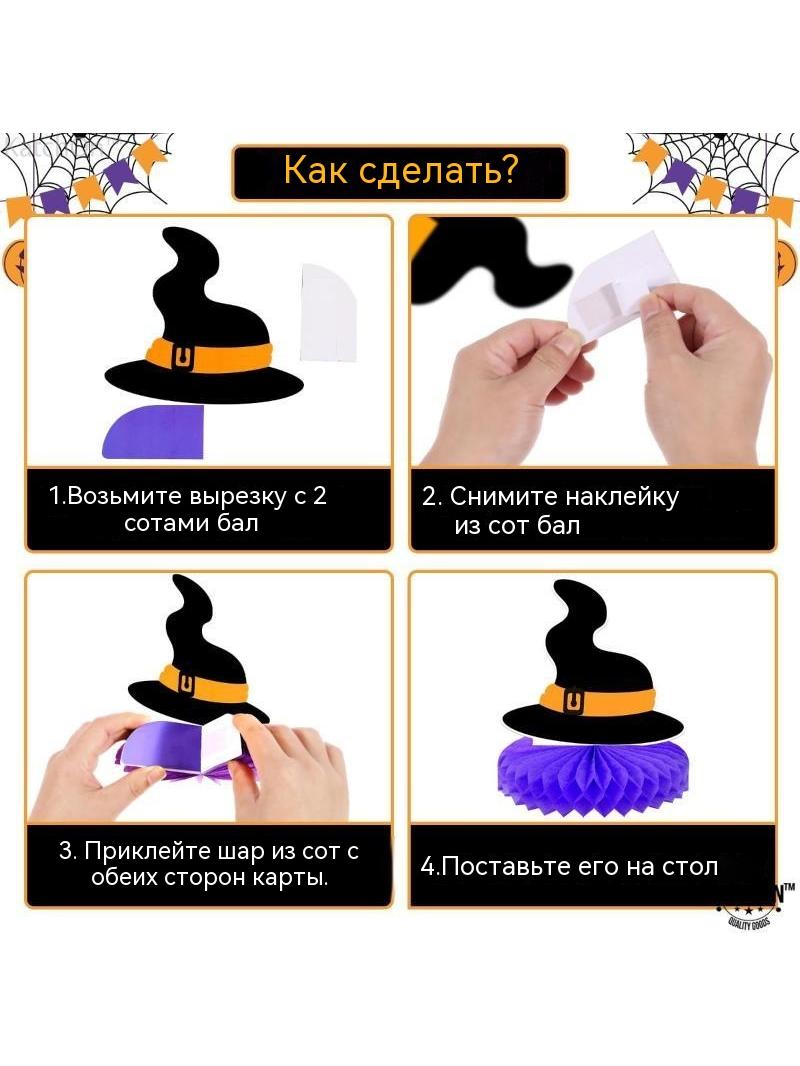 Как сделать?

1.Возьмите вырезку с 2 сотами бал

2. Снимите наклейку из сот бал

3. Приклейте шар из сот с обеих сторон карты.

4.Поставьте его на стол

QUALITY GOODS