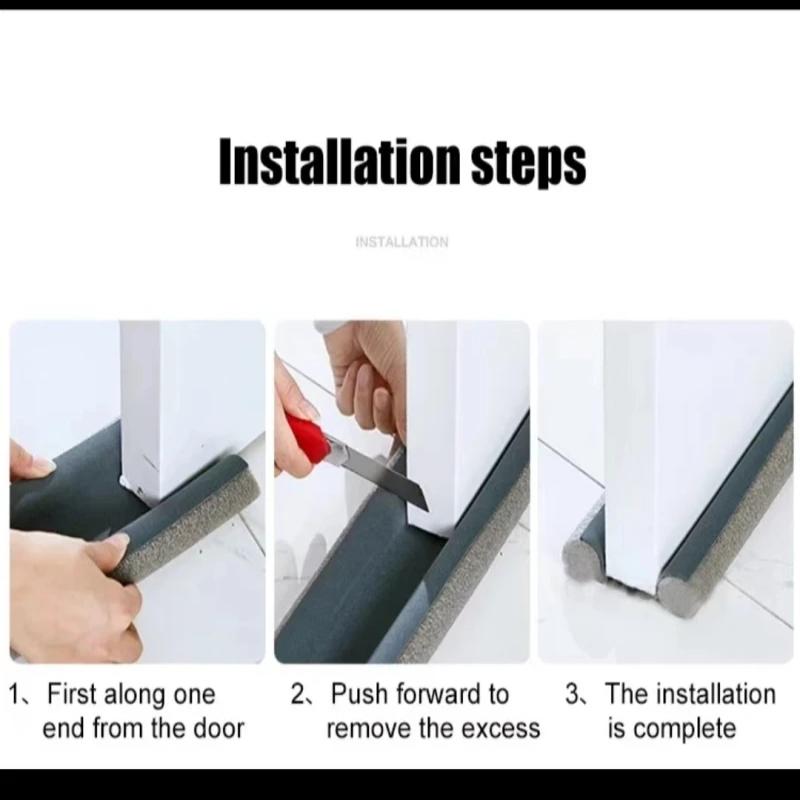 Installation steps

INSTALLATION

1、First along one end from the door

2、Push forward to remove the excess

3、The installation is complete