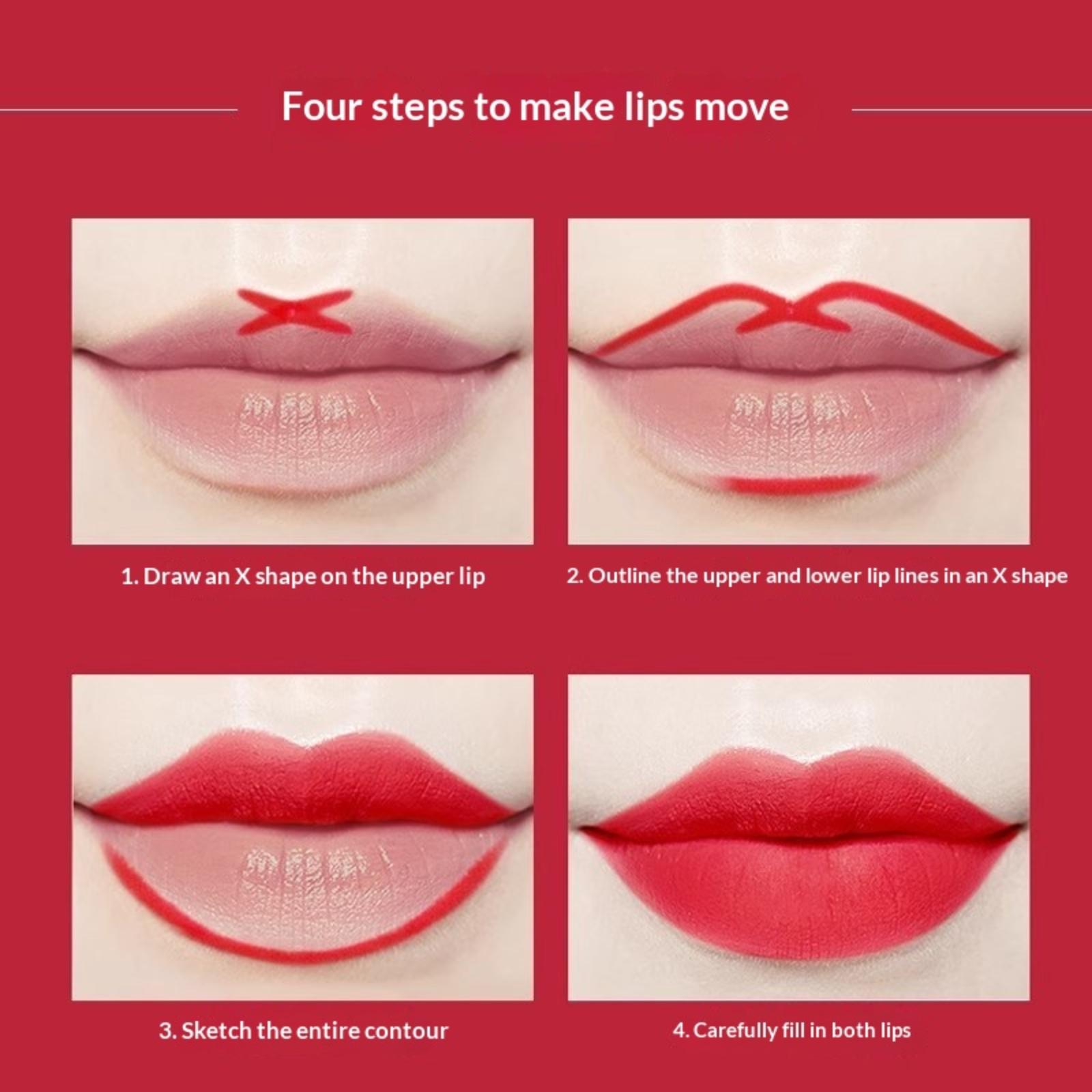 Four steps to make lips move

1. Draw an X shape on the upper lip

2. Outline the upper and lower lip lines in an X shape

3. Sketch the entire contour

4. Carefully fill in both lips