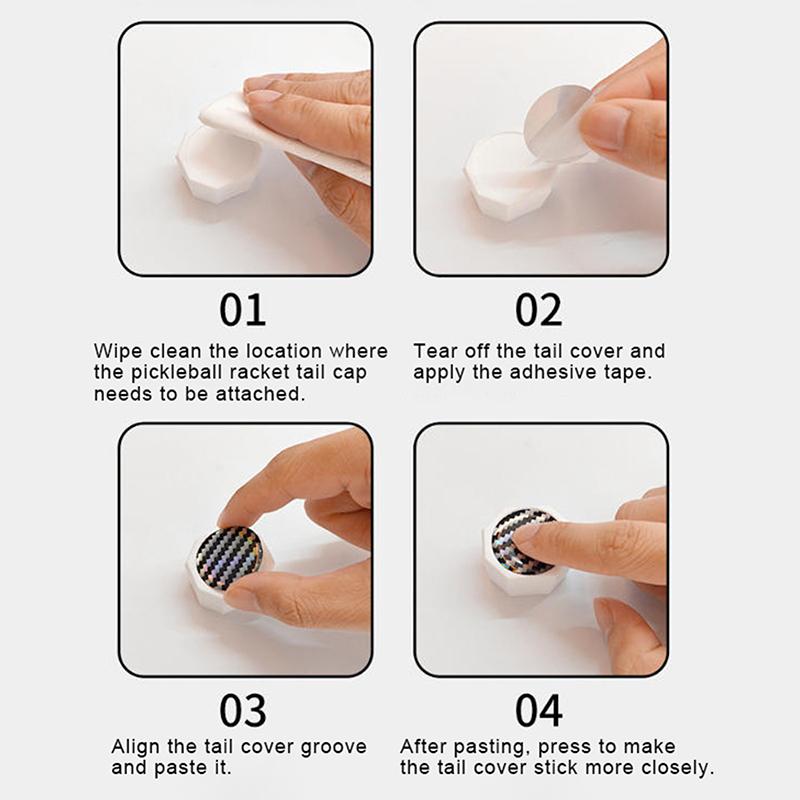 01

Wipe clean the location where the pickleball racket tail cap needs to be attached.

02

Tear off the tail cover and apply the adhesive tape.

03

Align the tail cover groove and paste it.

04

After pasting, press to make the tail cover stick more closely.