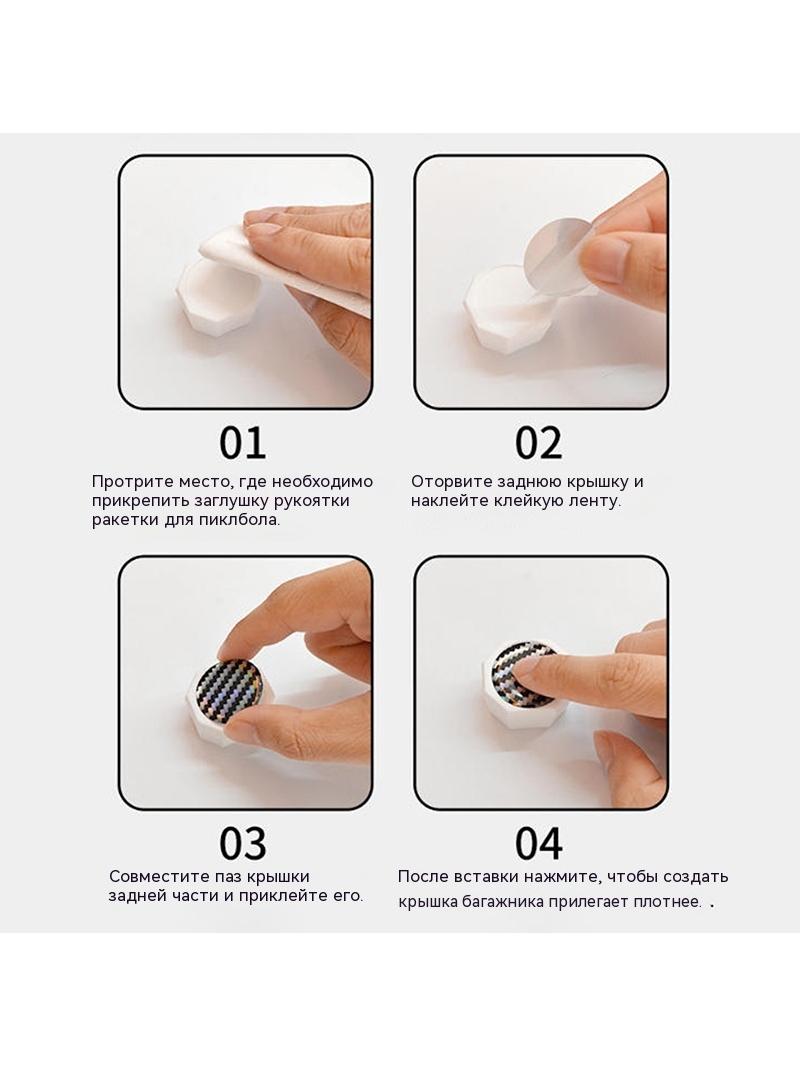 01

Протрите место, где необходимо прикрепить заглушку рукоятки ракетки для пиклбола.

02

Оторвите заднюю крышку и наклейте клейкую ленту.

03

Совместите паз крышки задней части и приклейте его.

04

После вставки нажмите, чтобы создать крышка багажника прилегает плотнее. .