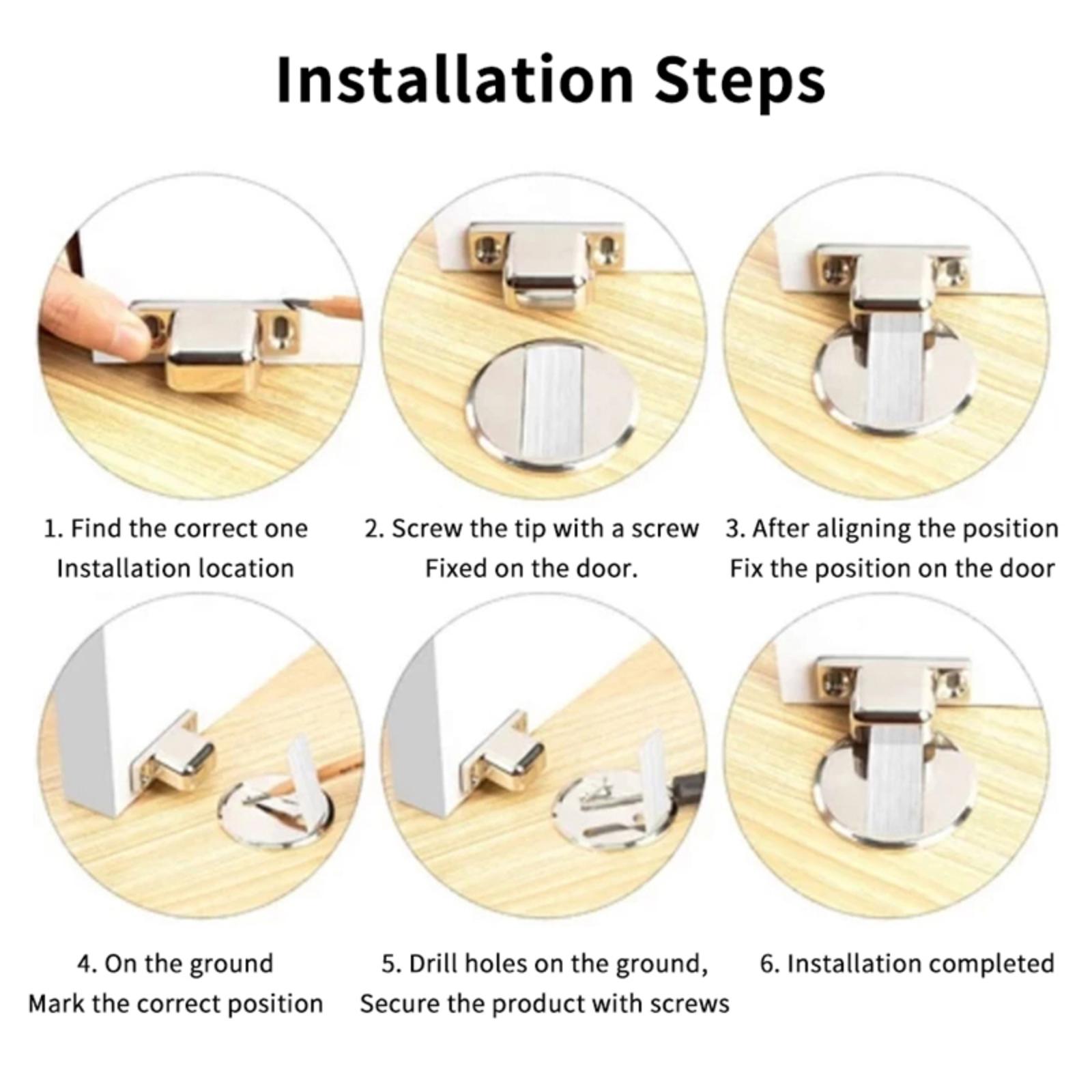 Installation Steps

1. Find the correct one
Installation location

2. Screw the tip with a screw
Fixed on the door.

3. After aligning the position
Fix the position on the door

4. On the ground
Mark the correct position

5. Drill holes on the ground,
Secure the product with screws

6. Installation completed