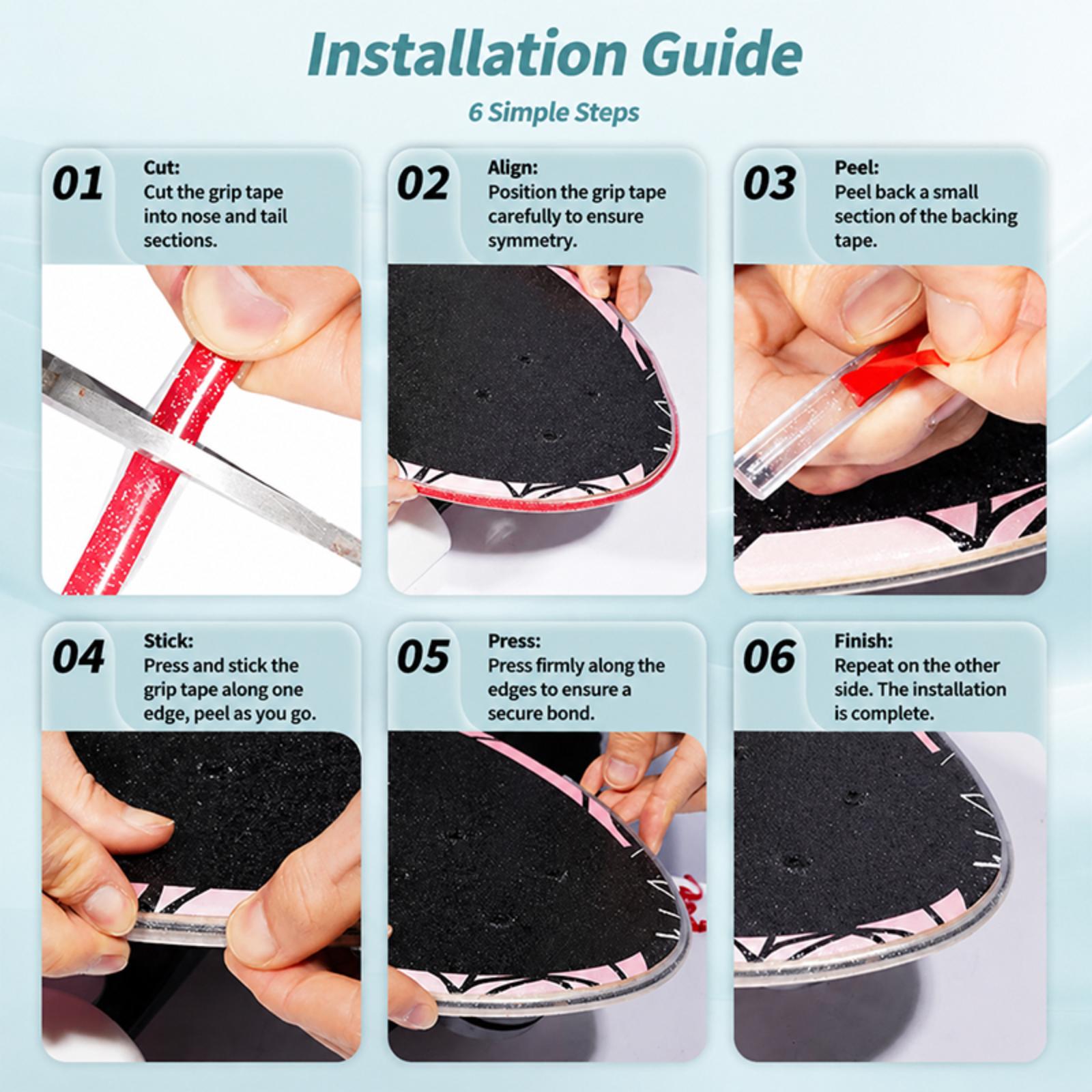 Installation Guide

6 Simple Steps

01
Cut:
Cut the grip tape into nose and tail sections.

02
Align:
Position the grip tape carefully to ensure symmetry.

03
Peel:
Peel back a small section of the backing tape.

04
Stick:
Press and stick the grip tape along one edge, peel as you go.

05
Press:
Press firmly along the edges to ensure a secure bond.

06
Finish:
Repeat on the other side. The installation is complete.