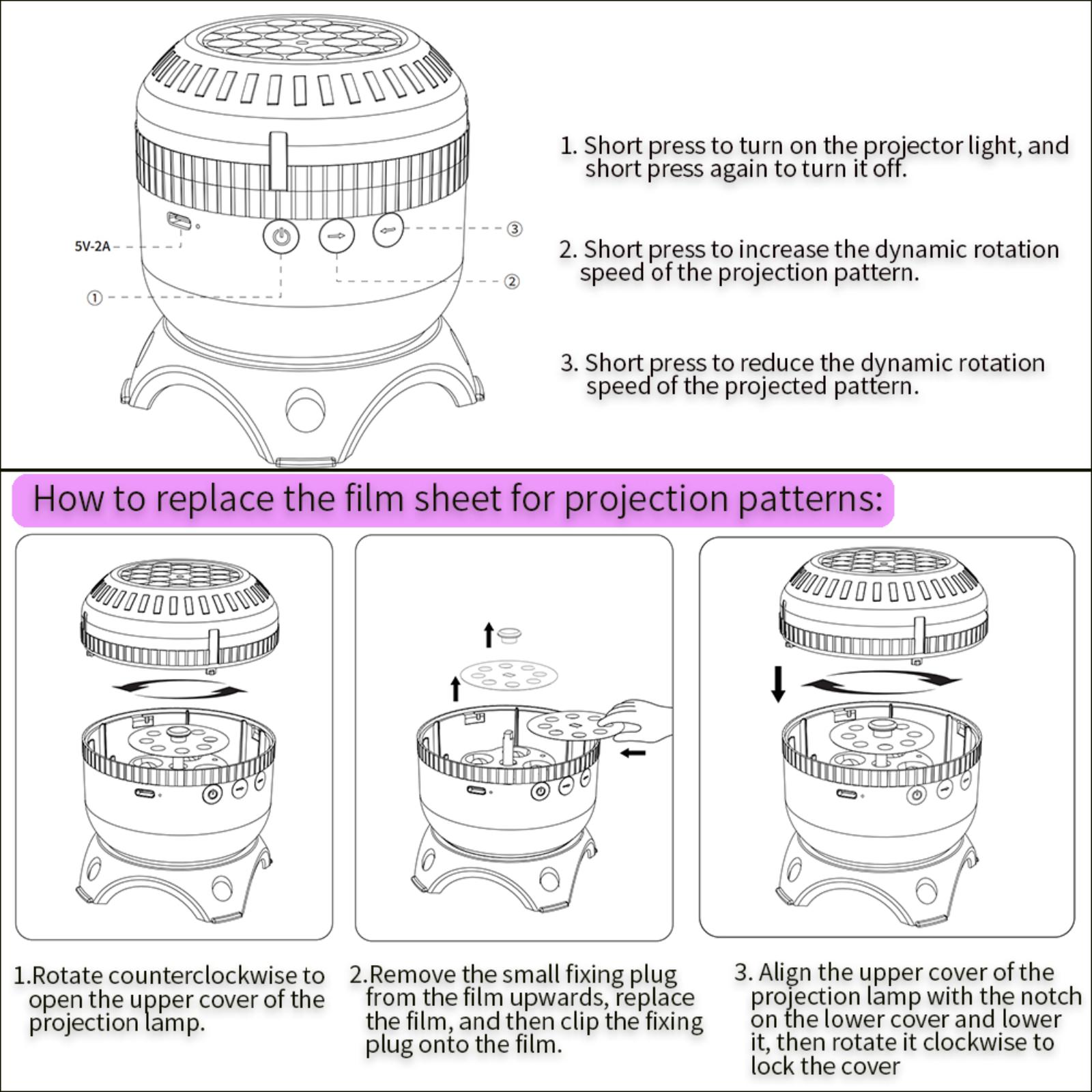 5V-2A

①

②

③

1. Short press to turn on the projector light, and short press again to turn it off.

2. Short press to increase the dynamic rotation speed of the projection pattern.

3. Short press to reduce the dynamic rotation speed of the projected pattern.

How to replace the film sheet for projection patterns:

1.Rotate counterclockwise to open the upper cover of the projection lamp.

2.Remove the small fixing plug from the film upwards, replace the film, and then clip the fixing plug onto the film.

3. Align the upper cover of the projection lamp with the notch on the lower cover and lower it, then rotate it clockwise to lock the cover