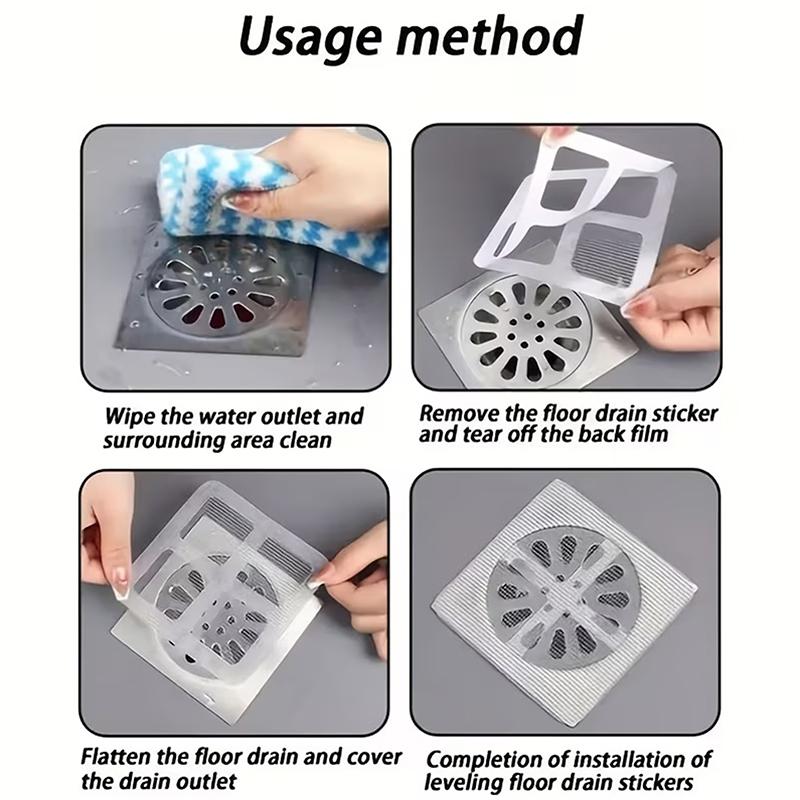 Usage method

Wipe the water outlet and surrounding area clean

Remove the floor drain sticker and tear off the back film

Flatten the floor drain and cover the drain outlet

Completion of installation of leveling floor drain stickers