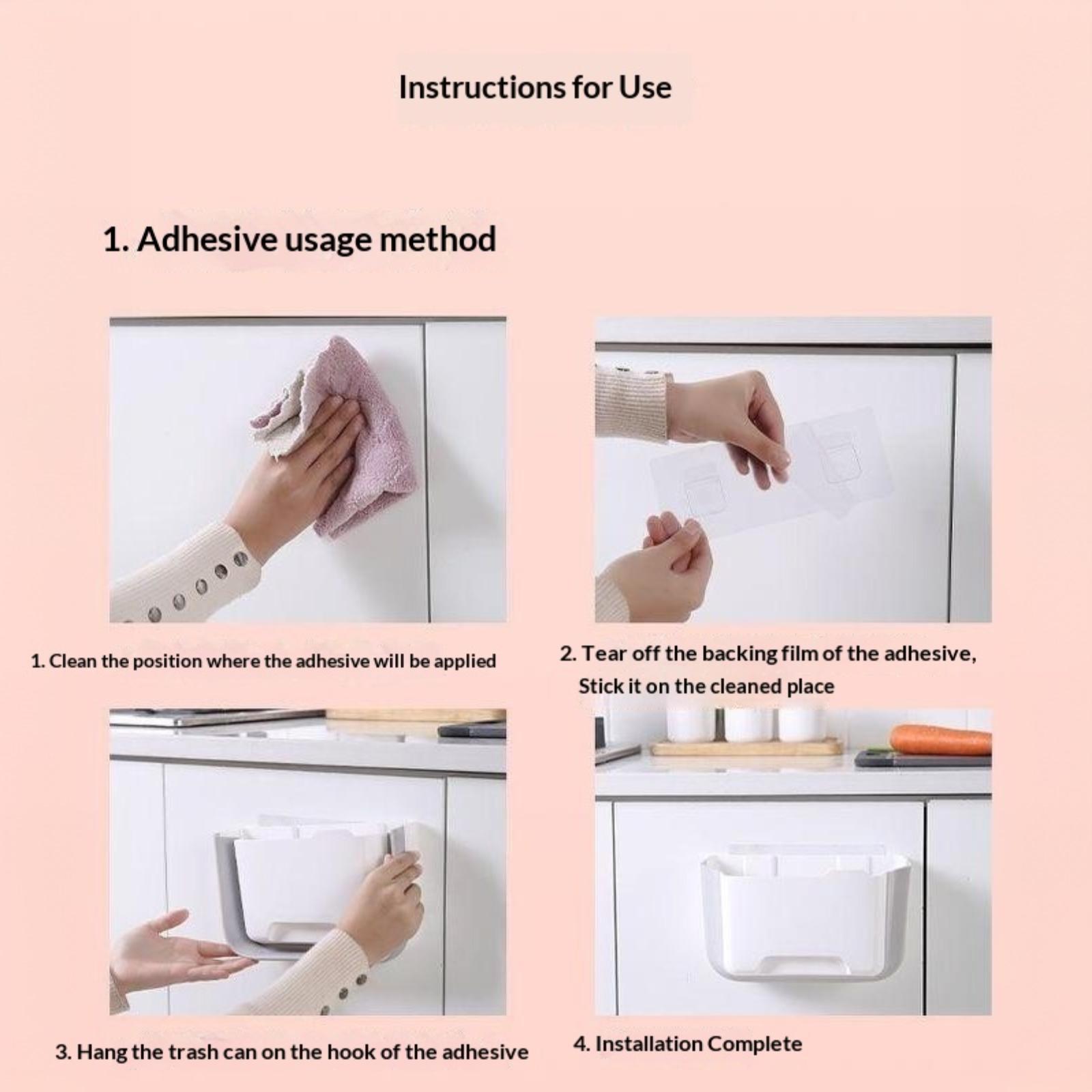 Instructions for Use

1. Adhesive usage method

1. Clean the position where the adhesive will be applied

2. Tear off the backing film of the adhesive, Stick it on the cleaned place

3. Hang the trash can on the hook of the adhesive

4. Installation Complete