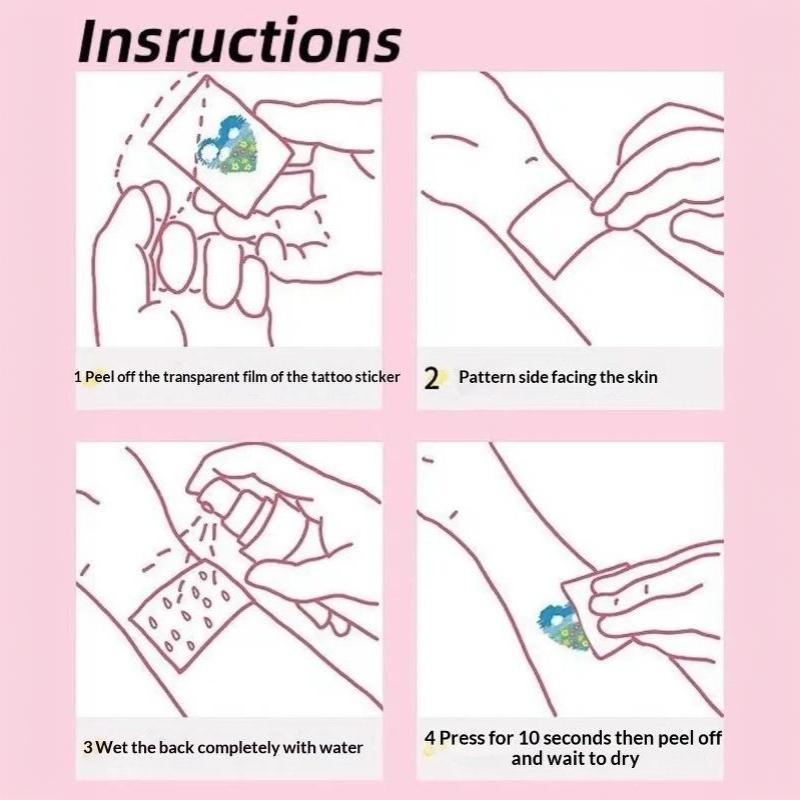 Insructions

1 Peel off the transparent film of the tattoo sticker

2 Pattern side facing the skin

3 Wet the back completely with water

4 Press for 10 seconds then peel off and wait to dry