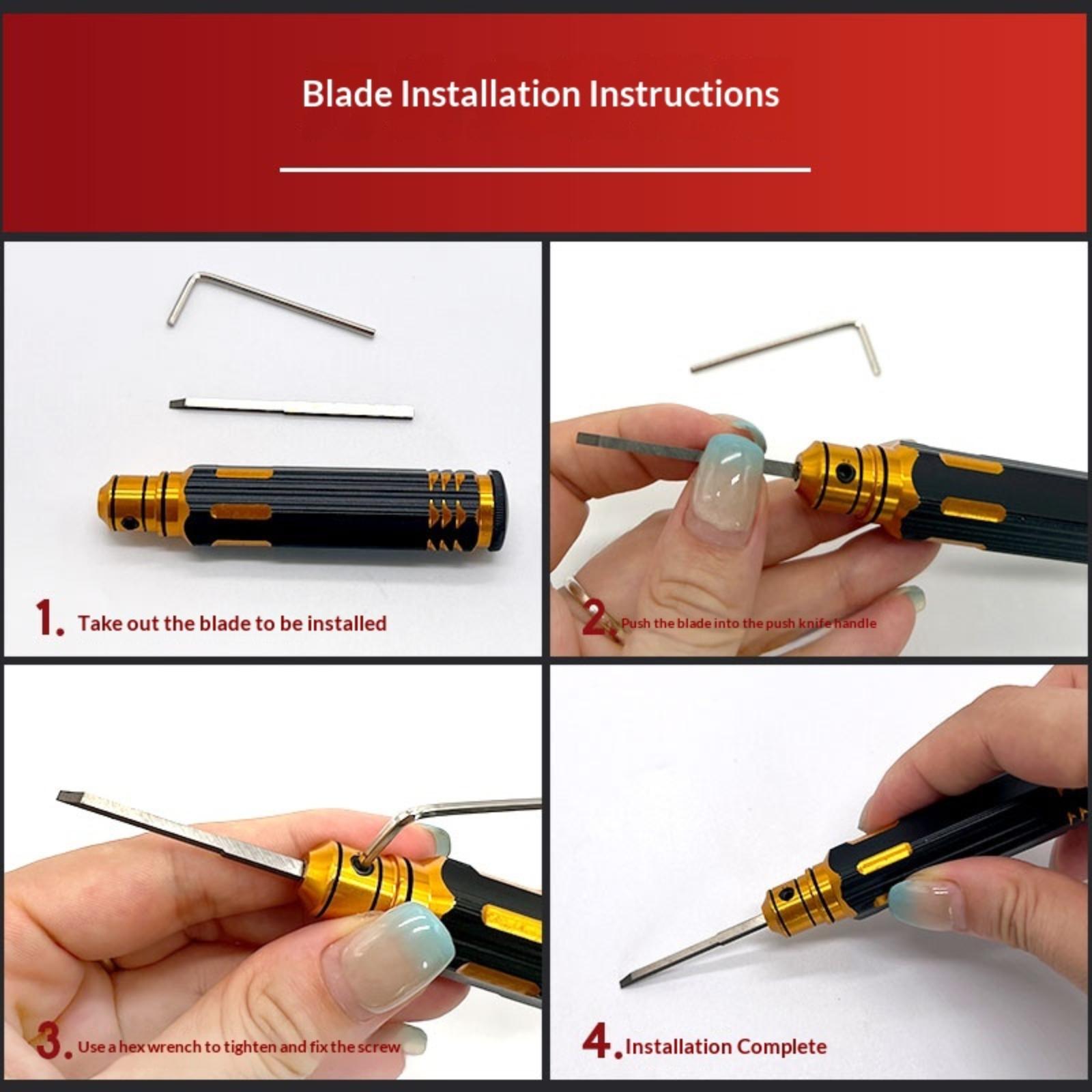 Blade Installation Instructions

1. Take out the blade to be installed

2. Push the blade into the push knife handle

3. Use a hex wrench to tighten and fix the screw

4. Installation Complete