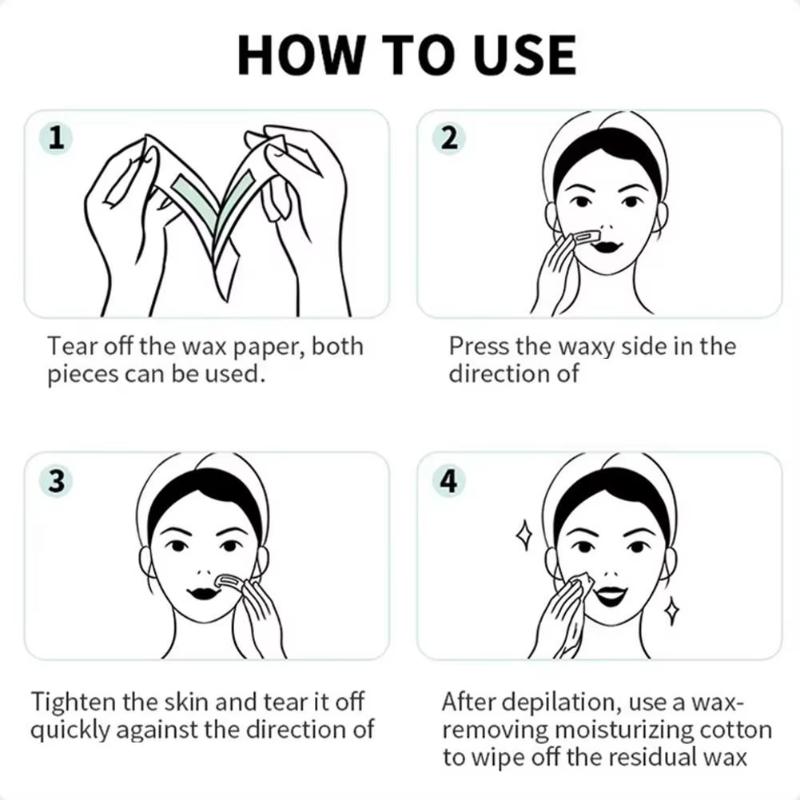 HOW TO USE

1

Tear off the wax paper, both pieces can be used.

2

Press the waxy side in the direction of

3

Tighten the skin and tear it off quickly against the direction of

4

After depilation, use a wax-removing moisturizing cotton to wipe off the residual wax