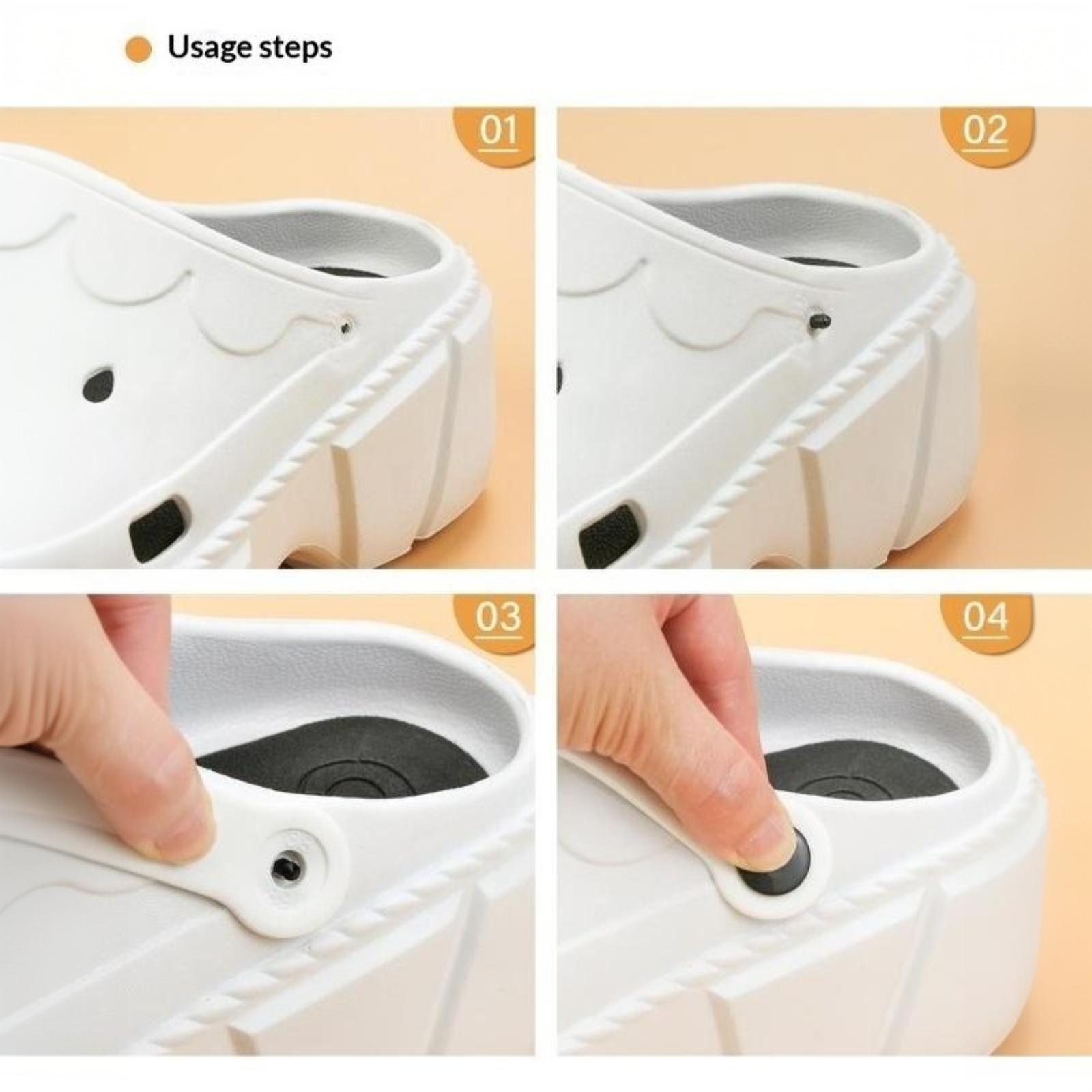 Usage steps

01

02

03

04