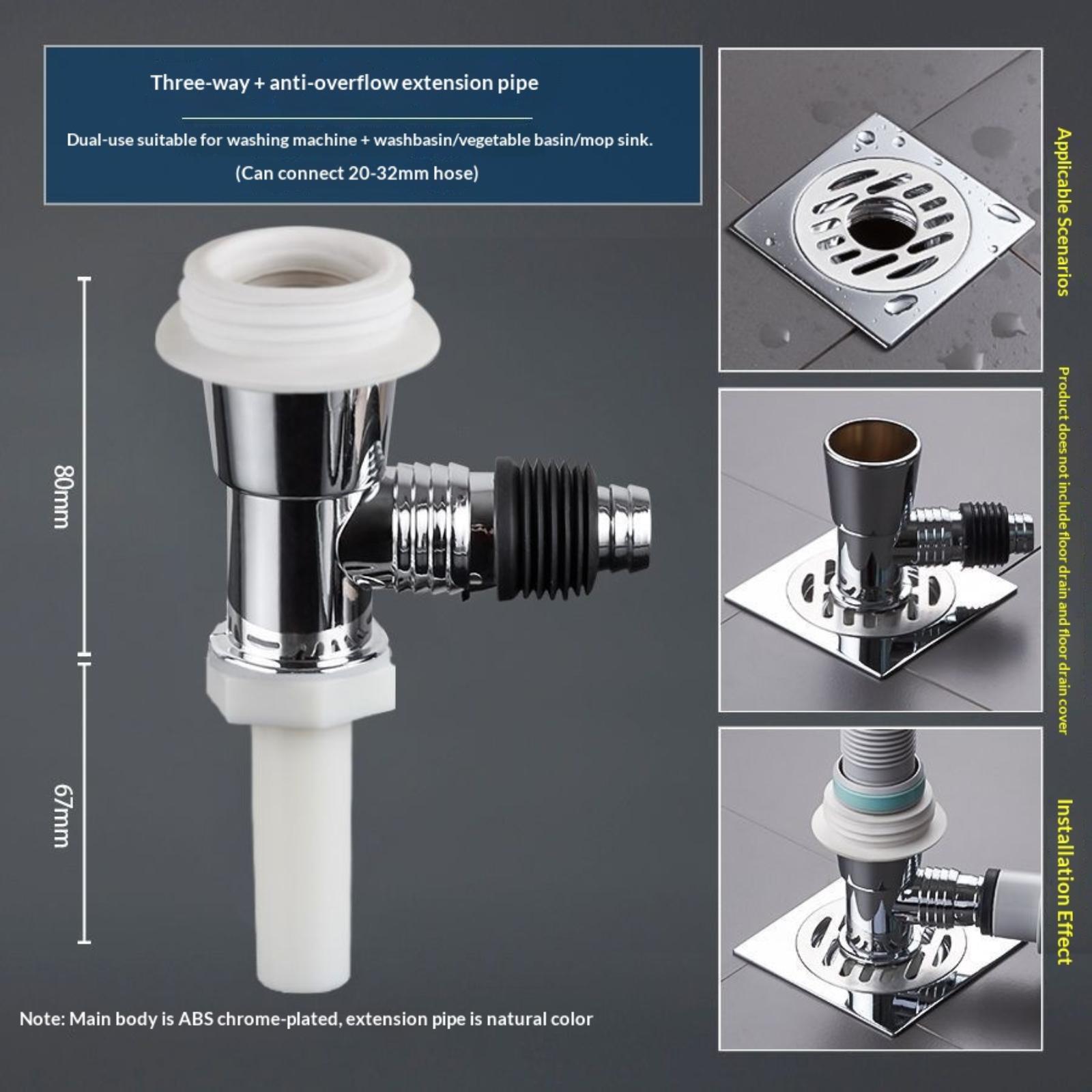 Three-way + anti-overflow extension pipe

Dual-use suitable for washing machine + washbasin/vegetable basin/mop sink.

(Can connect 20-32mm hose)

80mm

67mm

Note: Main body is ABS chrome-plated, extension pipe is natural color

Applicable Scenarios

Product does not include floor drain and floor drain cover

Installation Effect