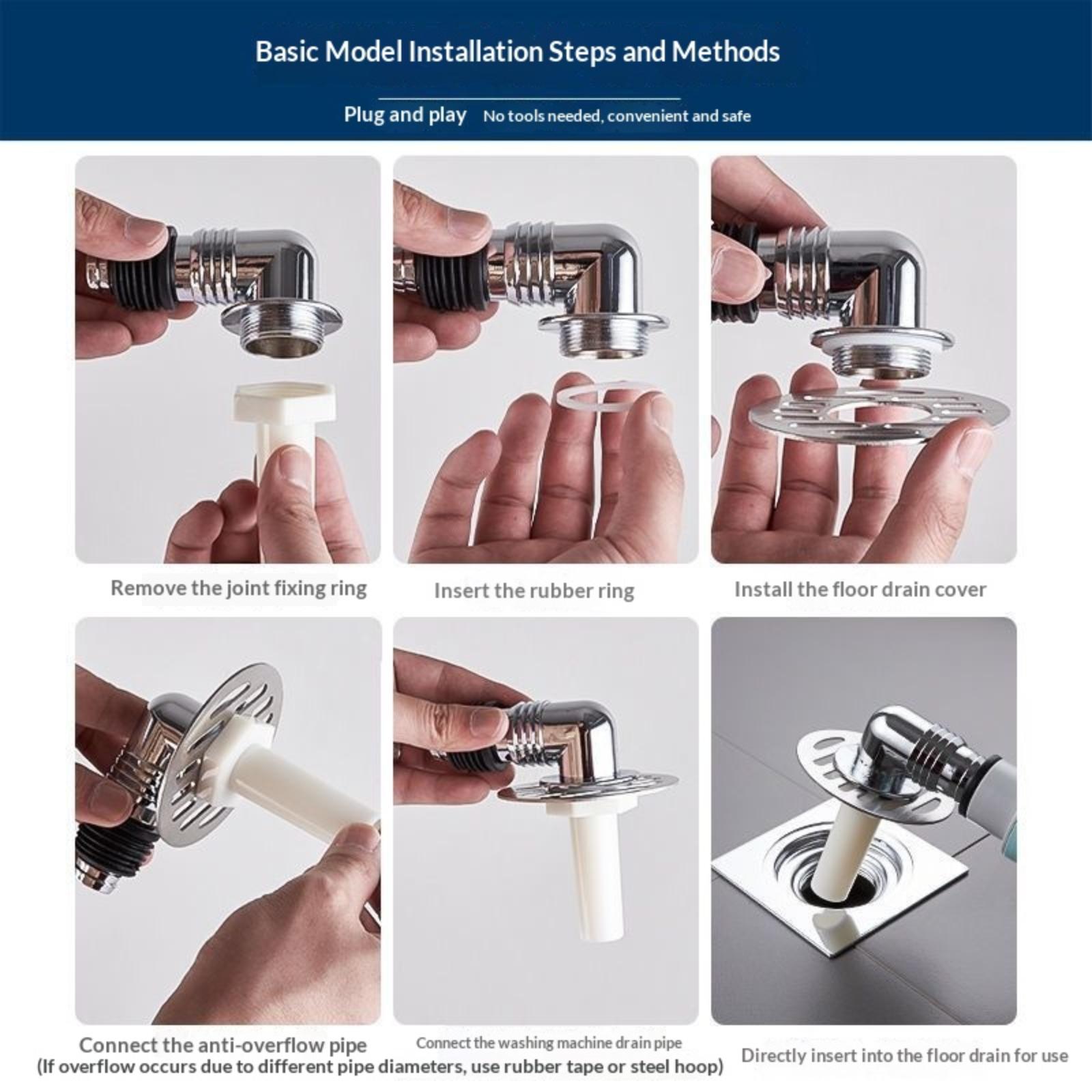 Basic Model Installation Steps and Methods

Plug and play No tools needed, convenient and safe

Remove the joint fixing ring

Insert the rubber ring

Install the floor drain cover

Connect the anti-overflow pipe
(If overflow occurs due to different pipe diameters, use rubber tape or steel hoop)

Connect the washing machine drain pipe

Directly insert into the floor drain for use