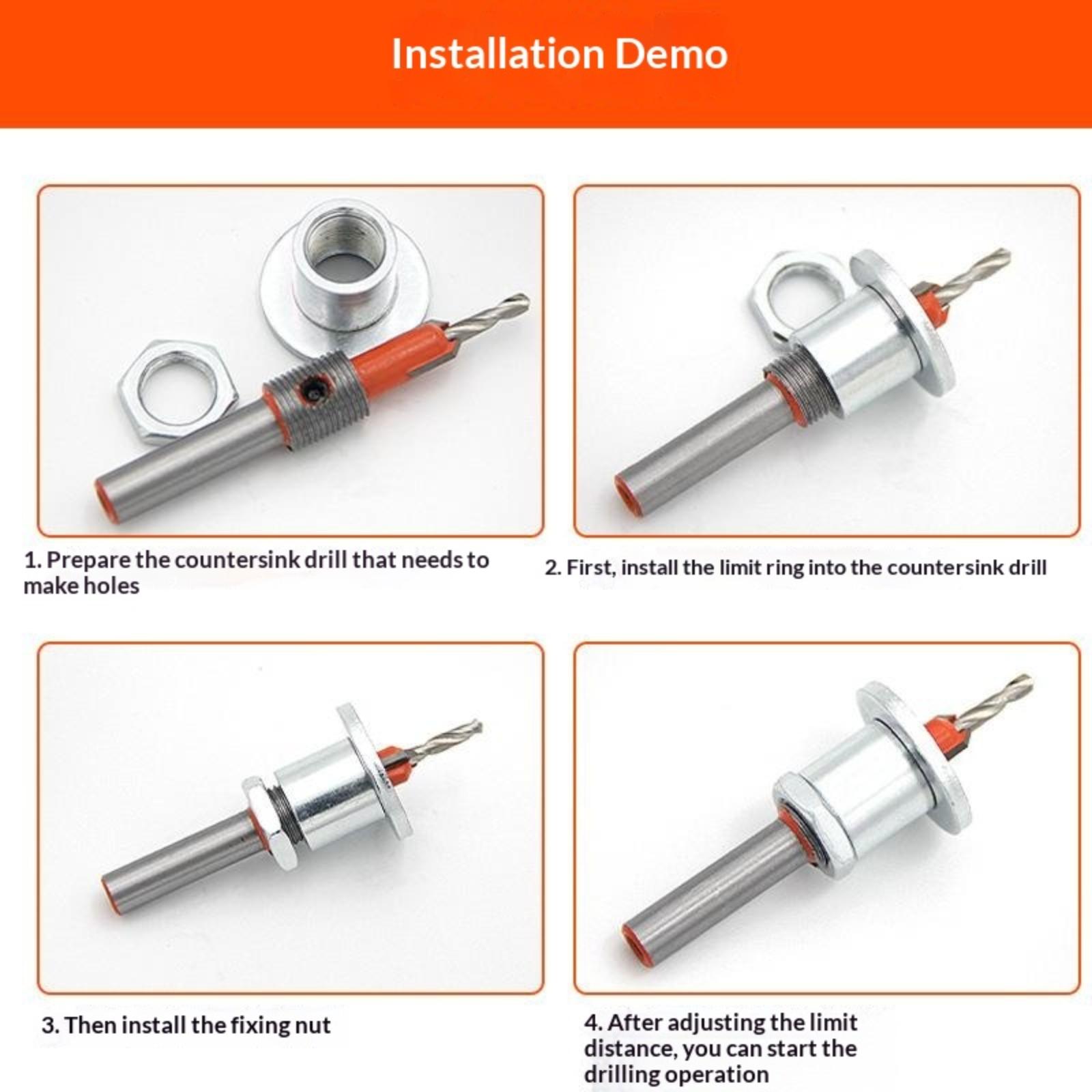 Installation Demo

1. Prepare the countersink drill that needs to make holes

2. First, install the limit ring into the countersink drill

3. Then install the fixing nut

4. After adjusting the limit distance, you can start the drilling operation