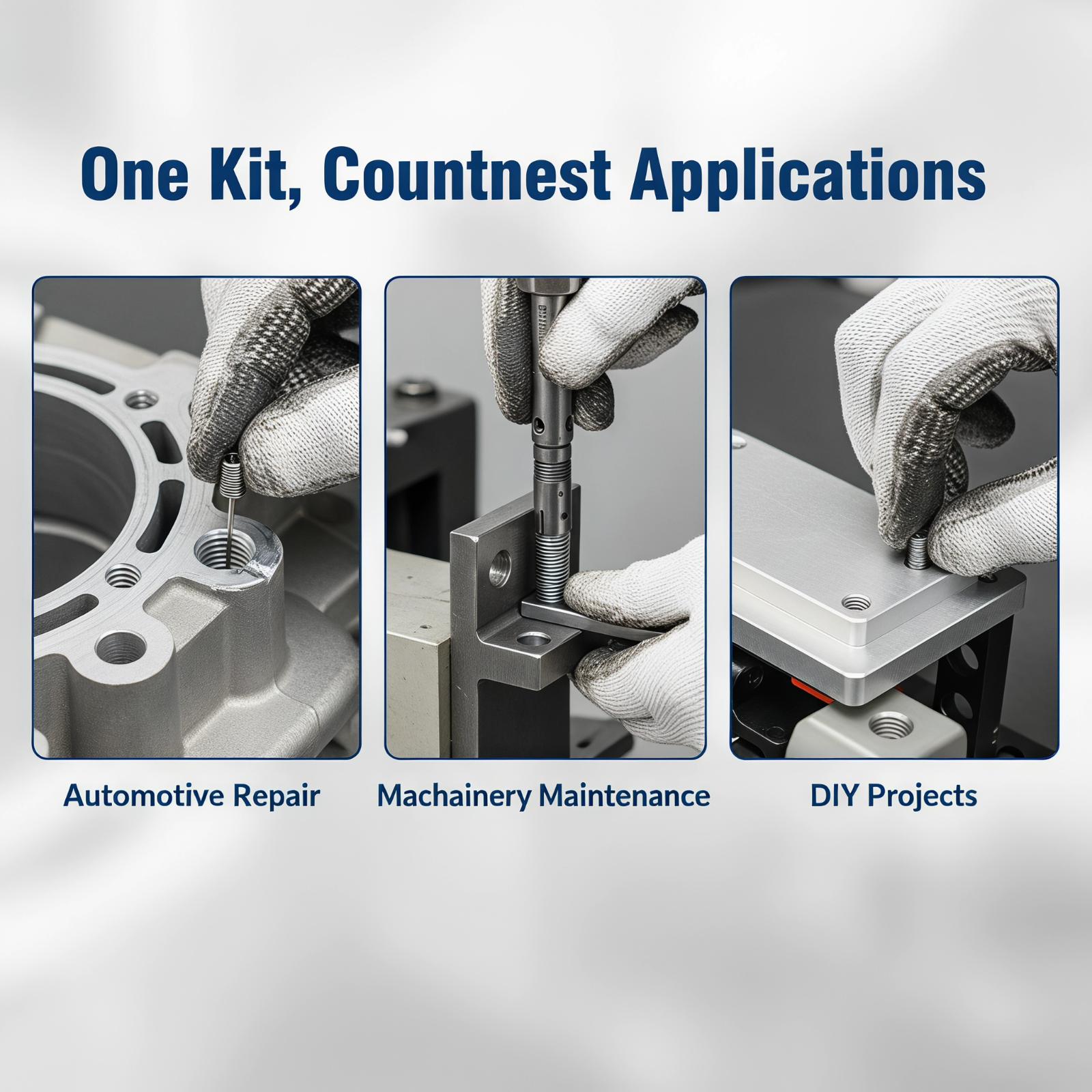 One Kit, Countnest Applications

Automotive Repair

Machainery Maintenance

DIY Projects